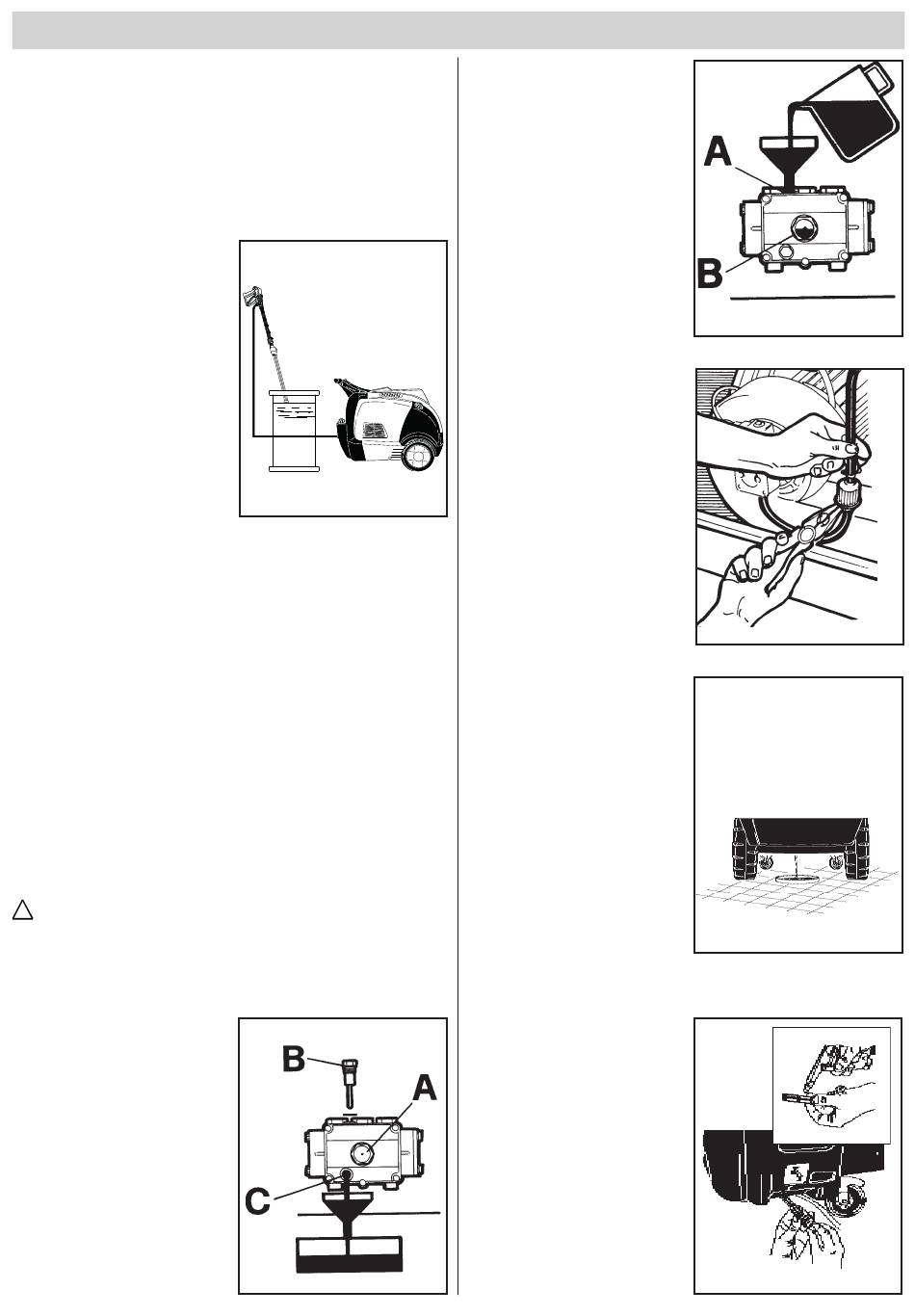 A

B

B

A

C