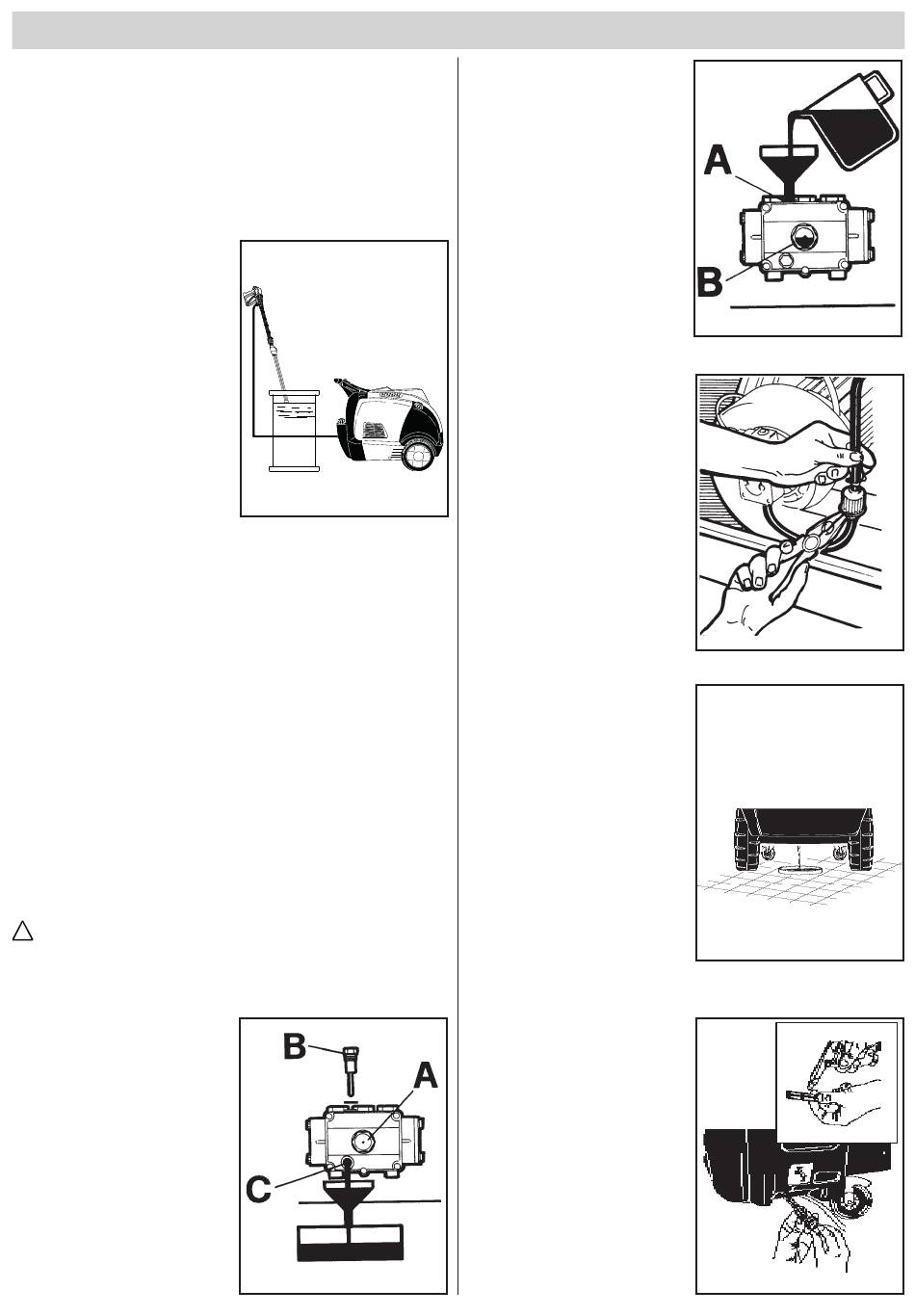 A

B

B

A

C