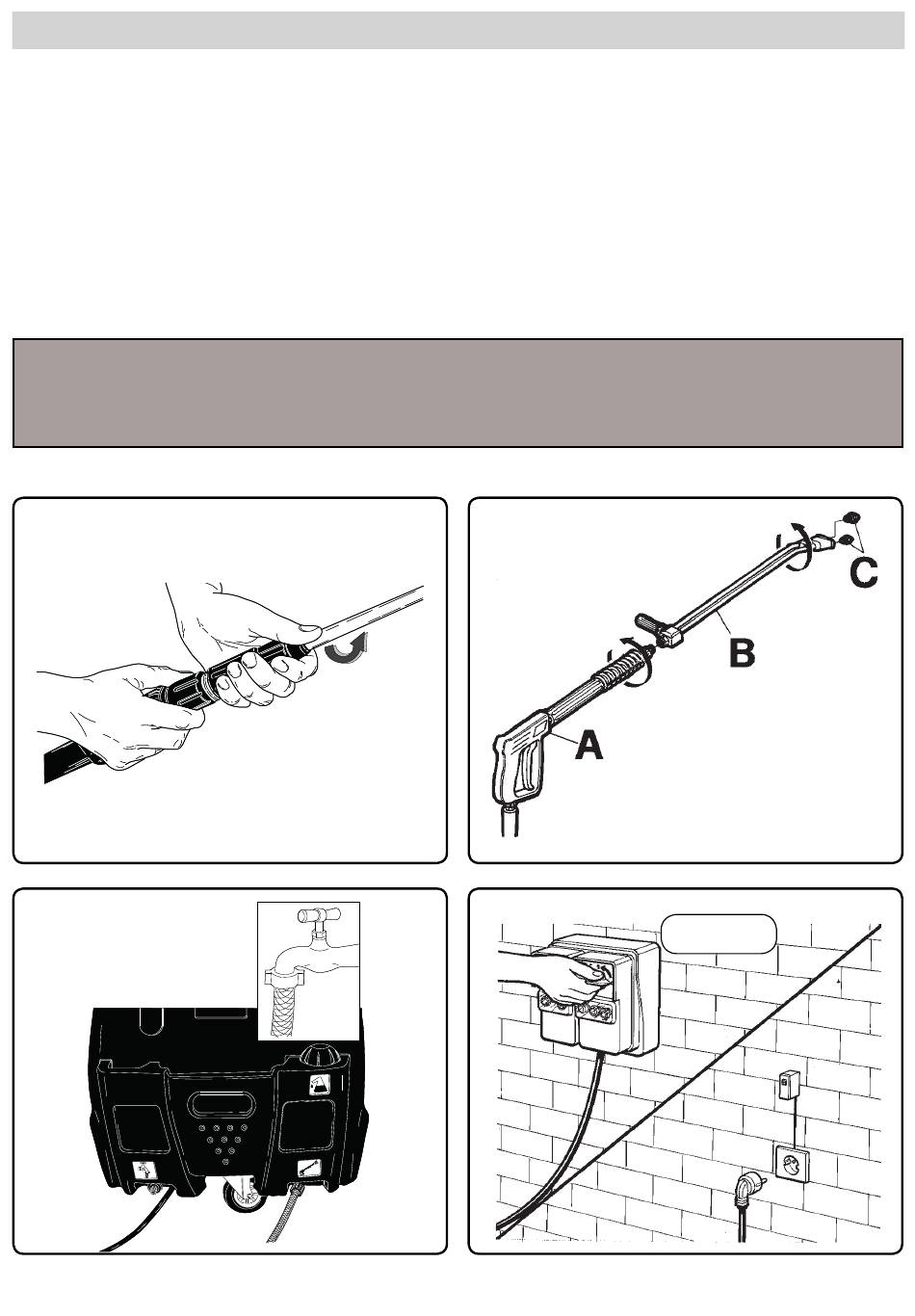 C

B

A