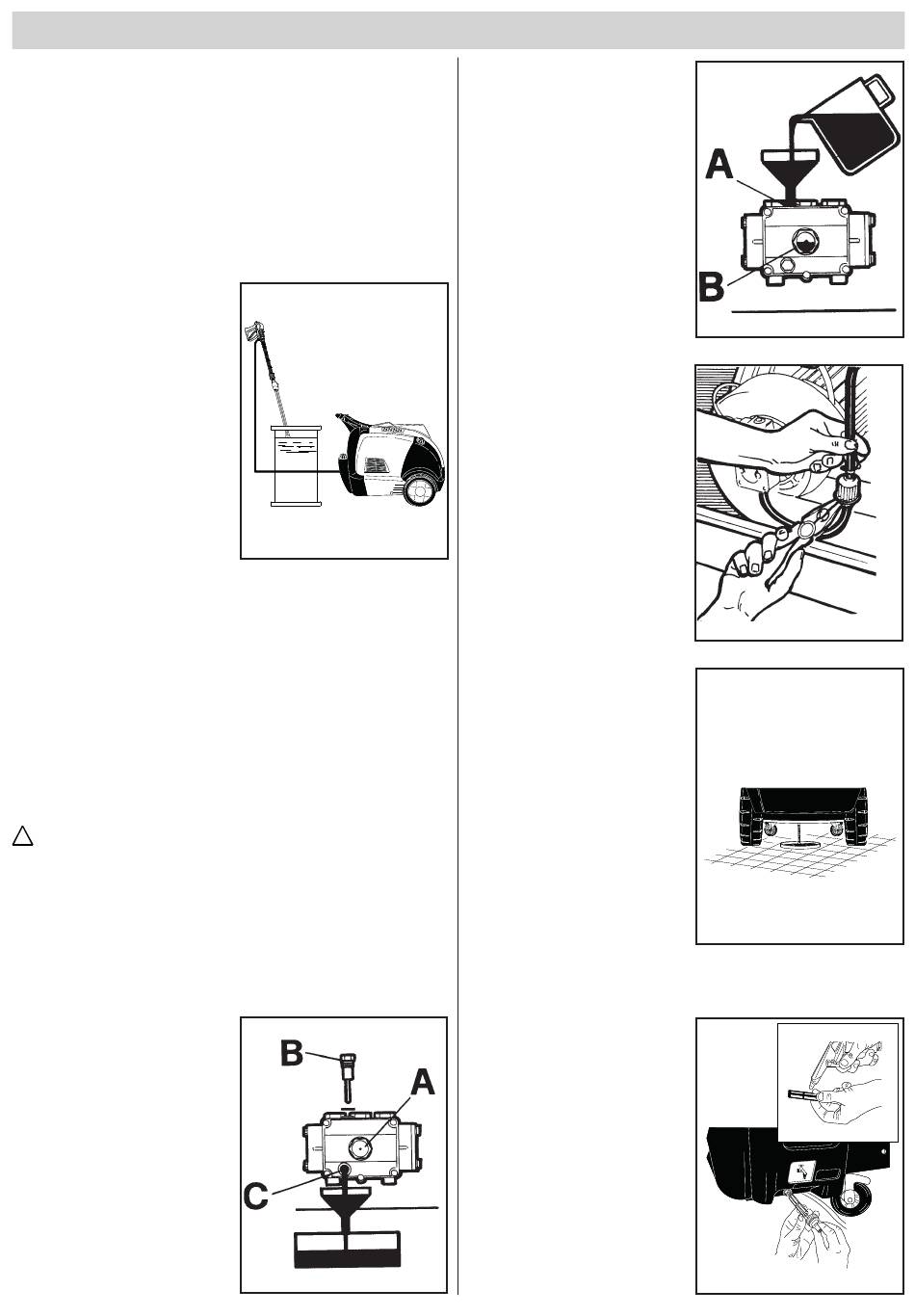 A

B

B

A

C