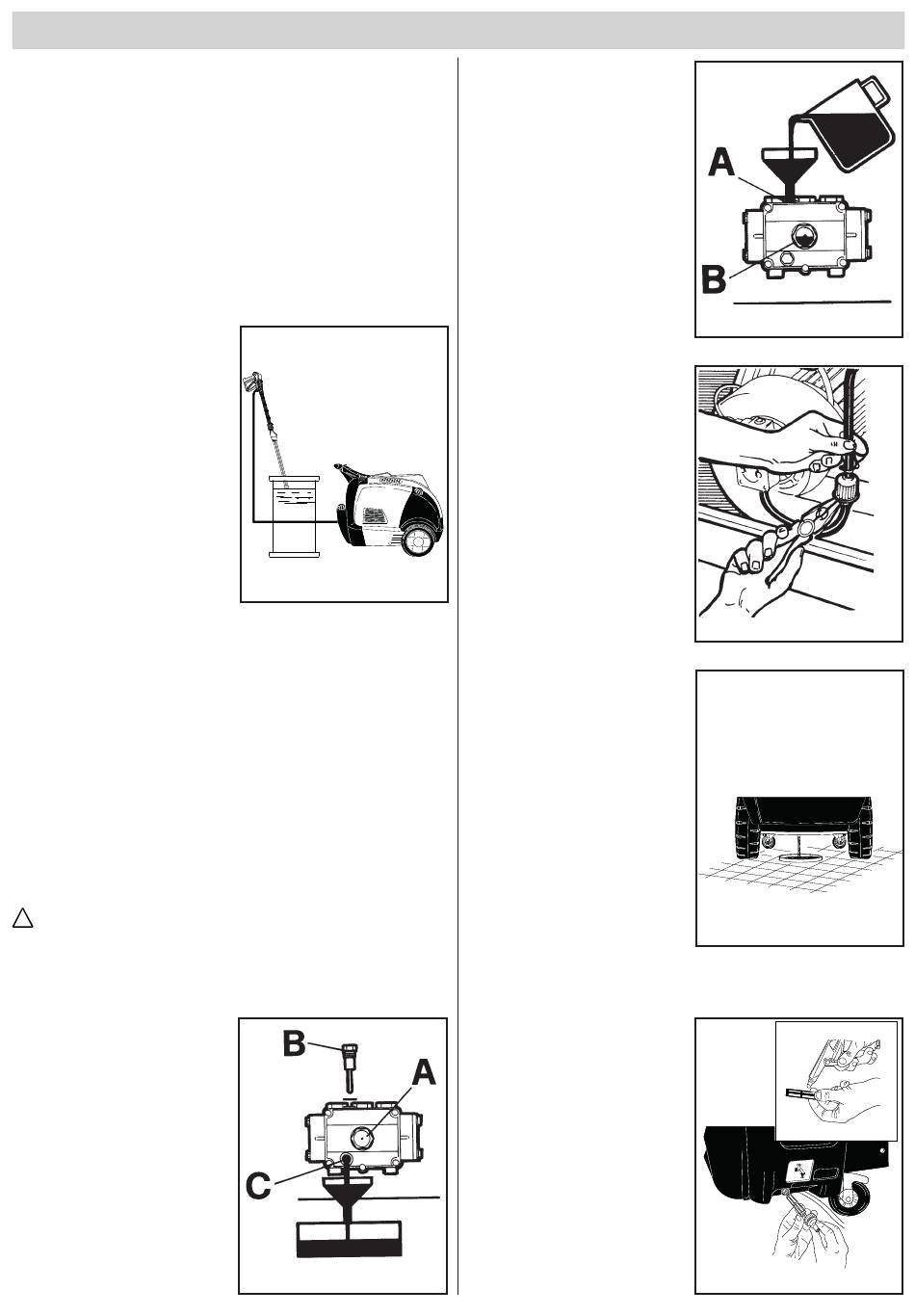 A

B

B

A

C