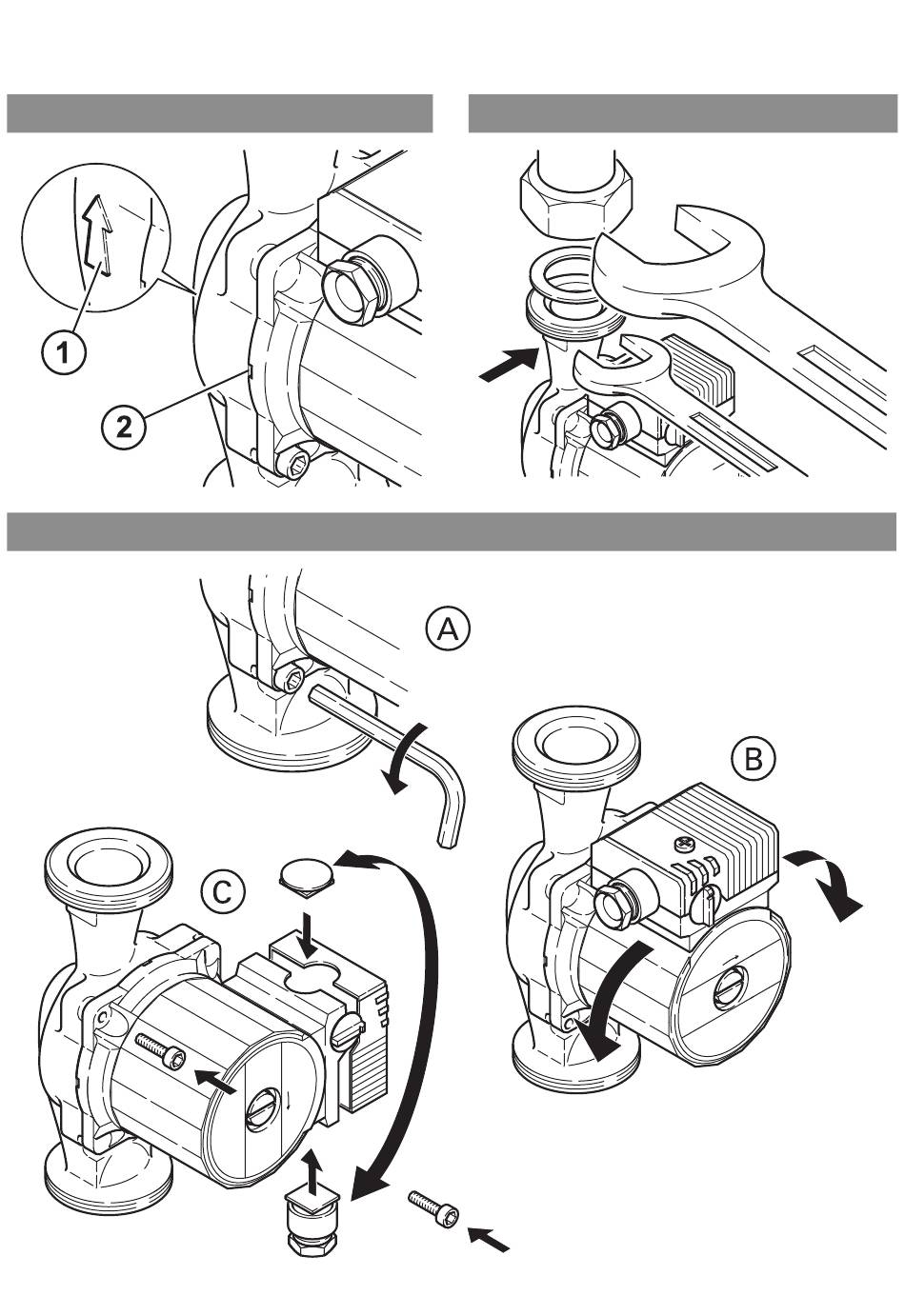 1

2

A

B

C