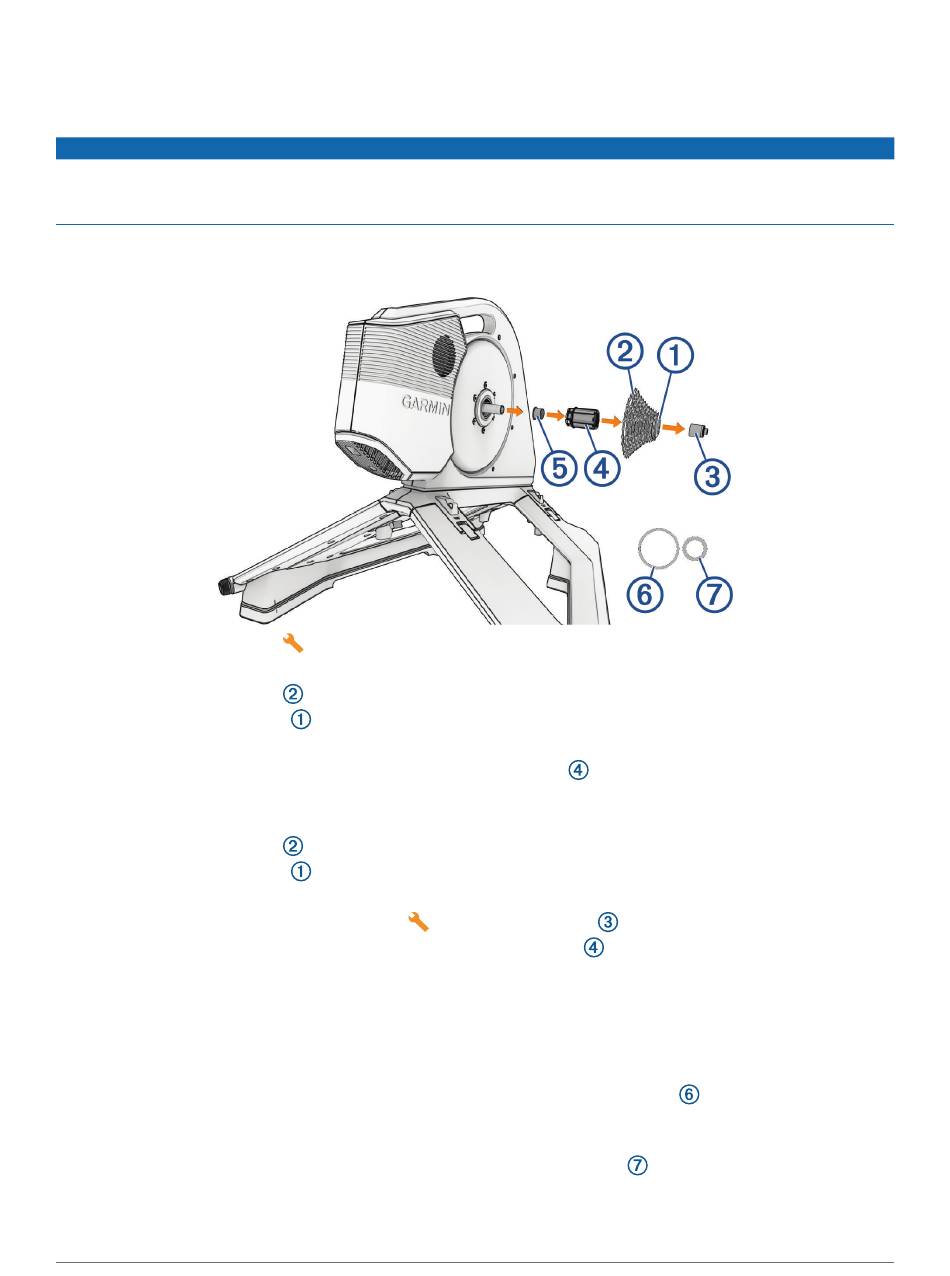 GARMIN

②
①
⑤
④
③
⑥
⑦

②
①
④

②
①
③
④

⑥

⑦