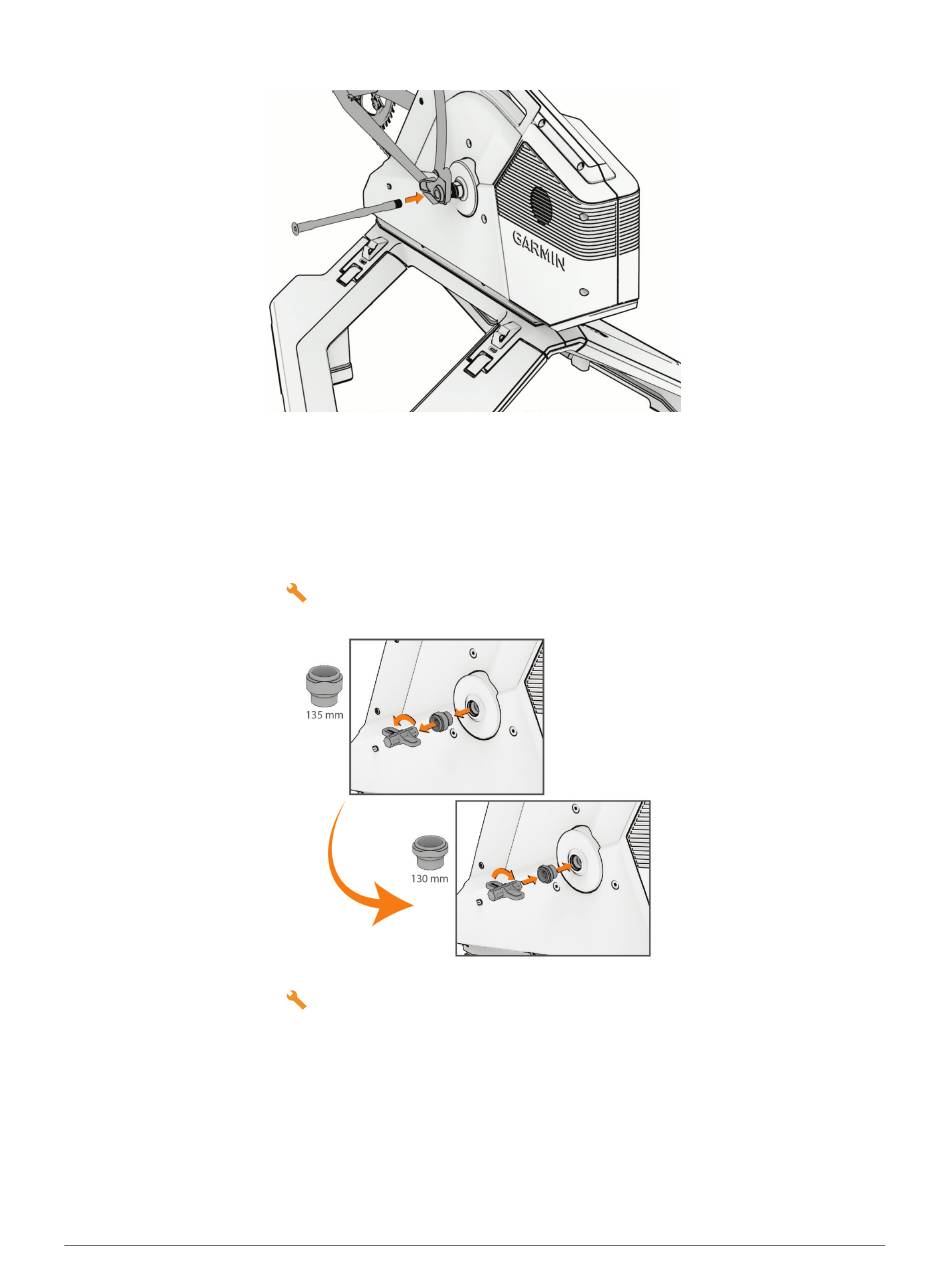 GARMIN

135 mm

130 mm