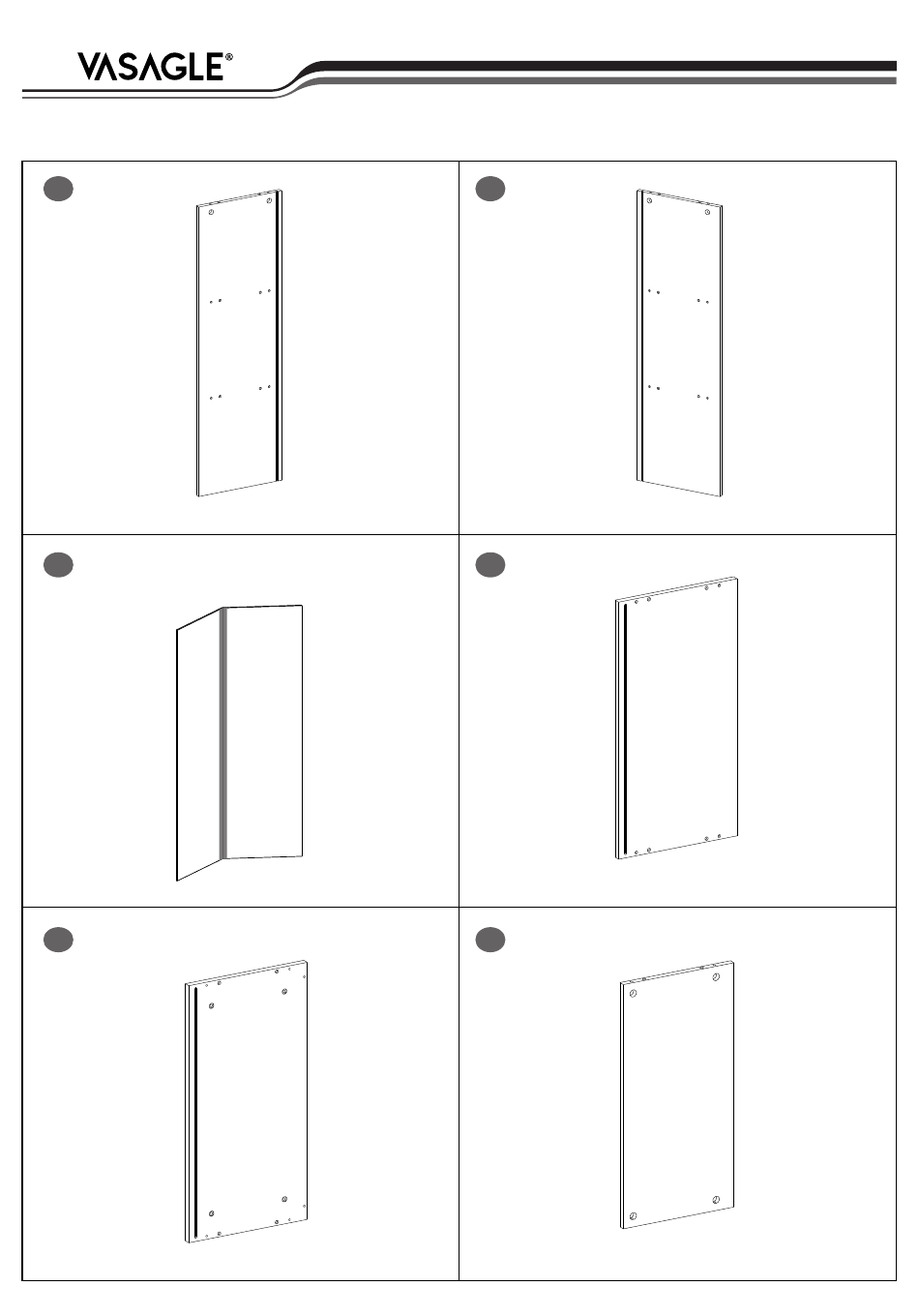 VASAGLE®