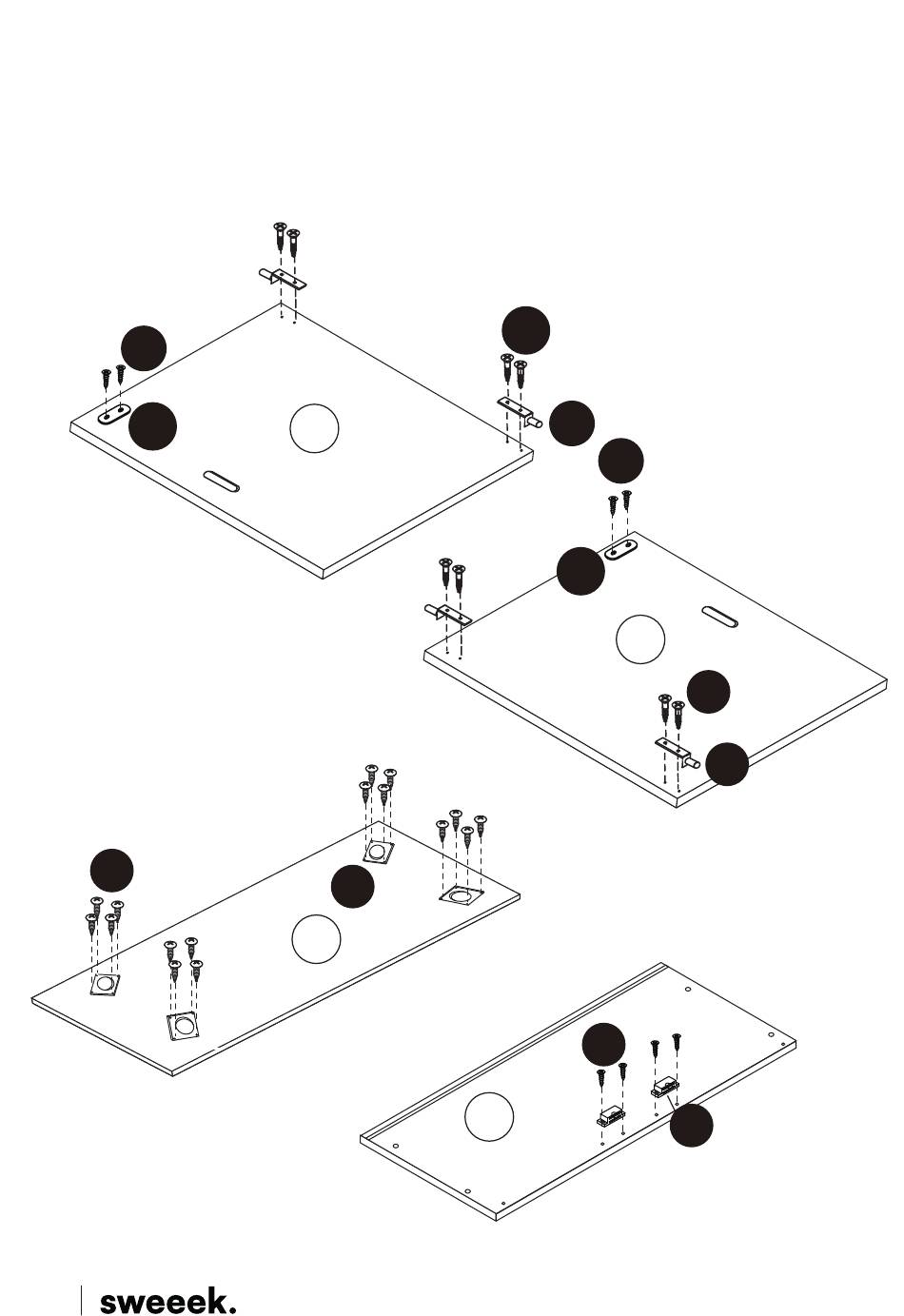 sweeek.