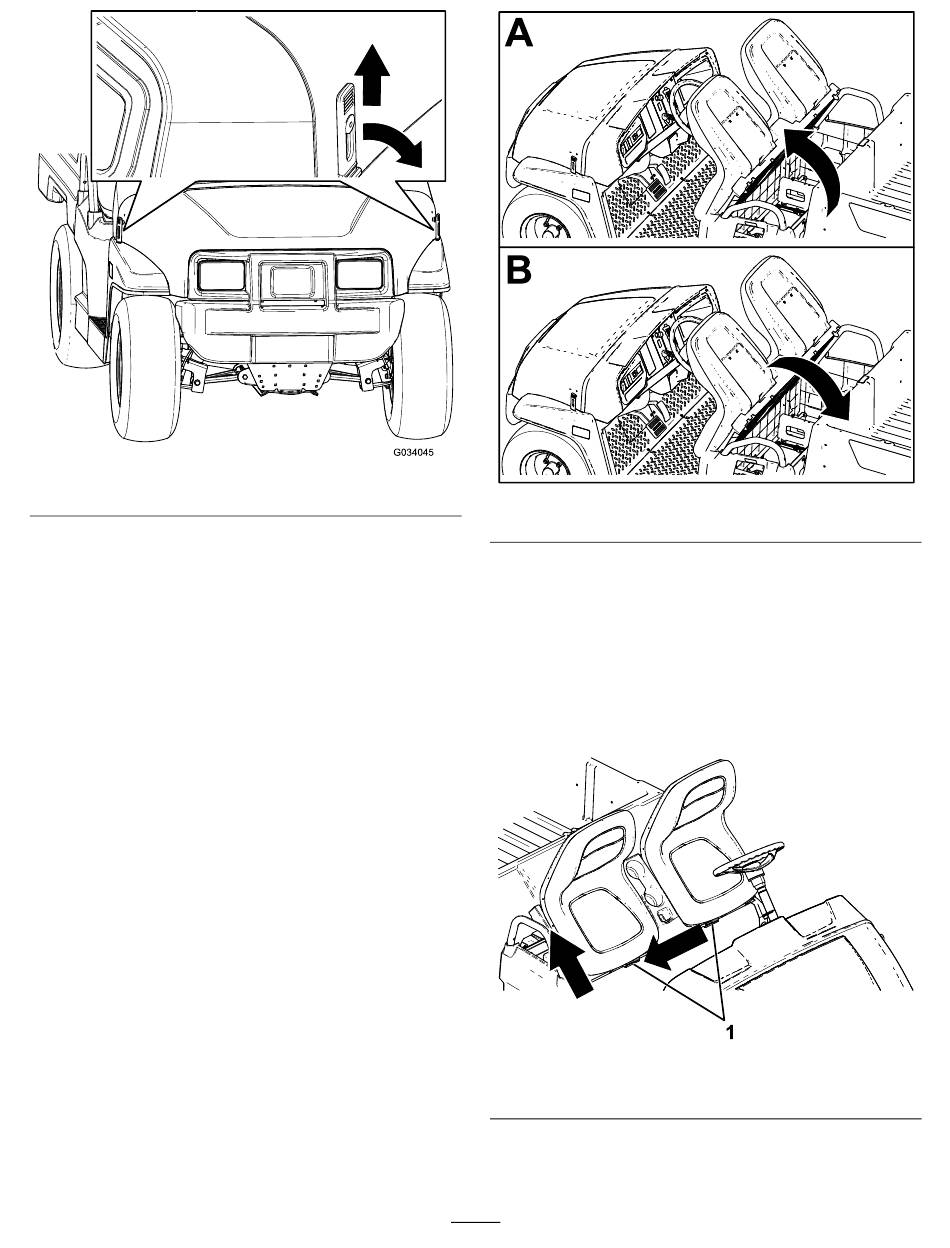 G034045

A

B

1