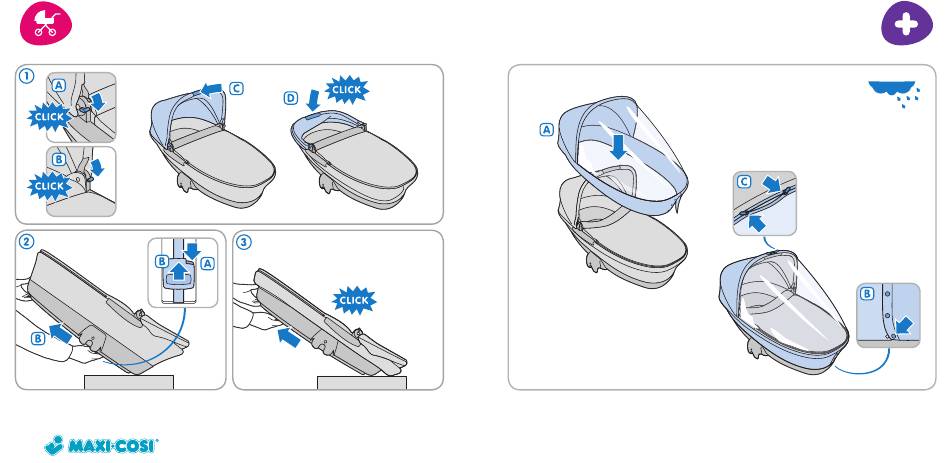 1
A
CLICK
B
CLICK
C
D
CLICK

2
B
A
B

3
CLICK

A
C
B

MAXI-COSI