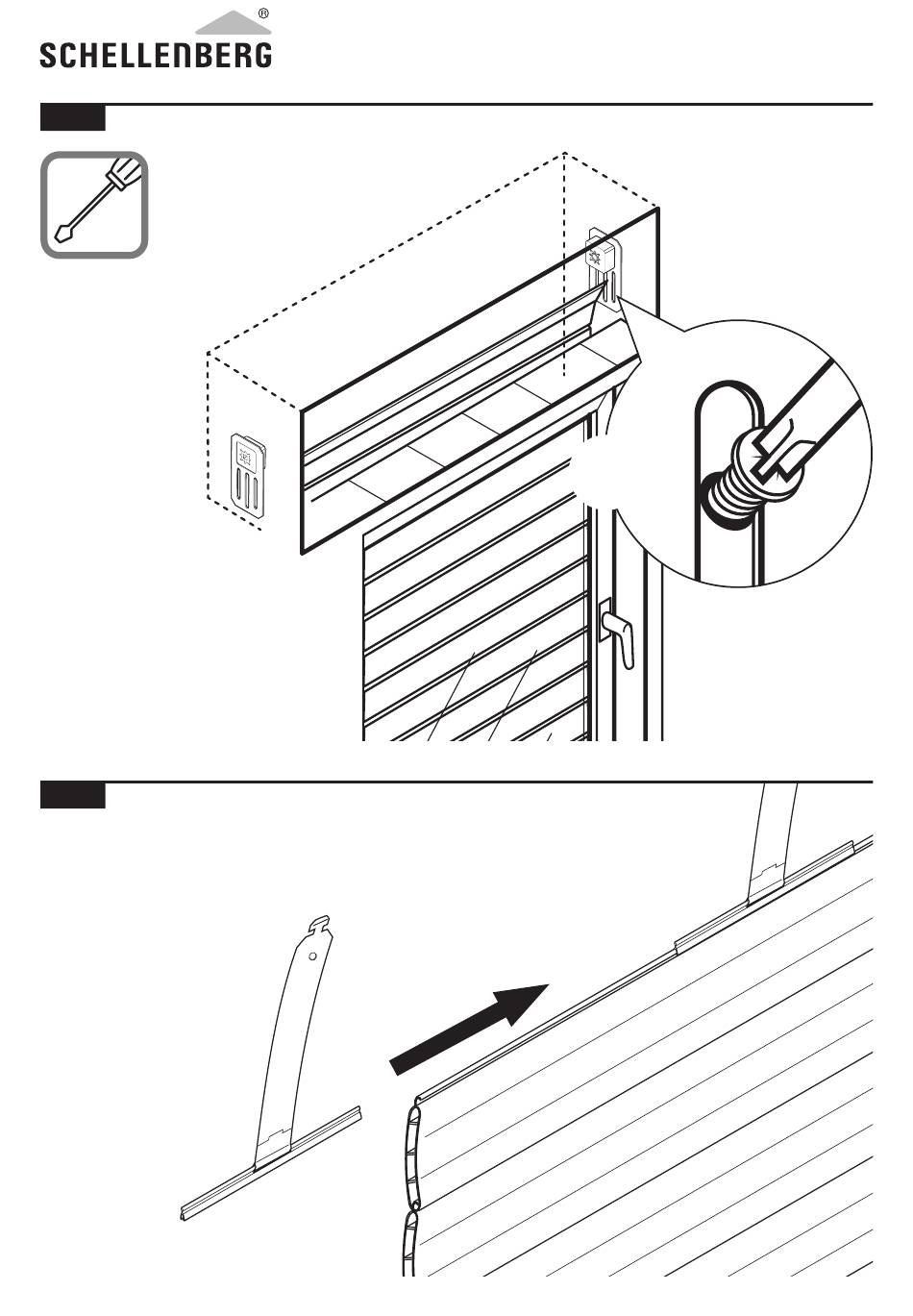 SCHELLENBERG®