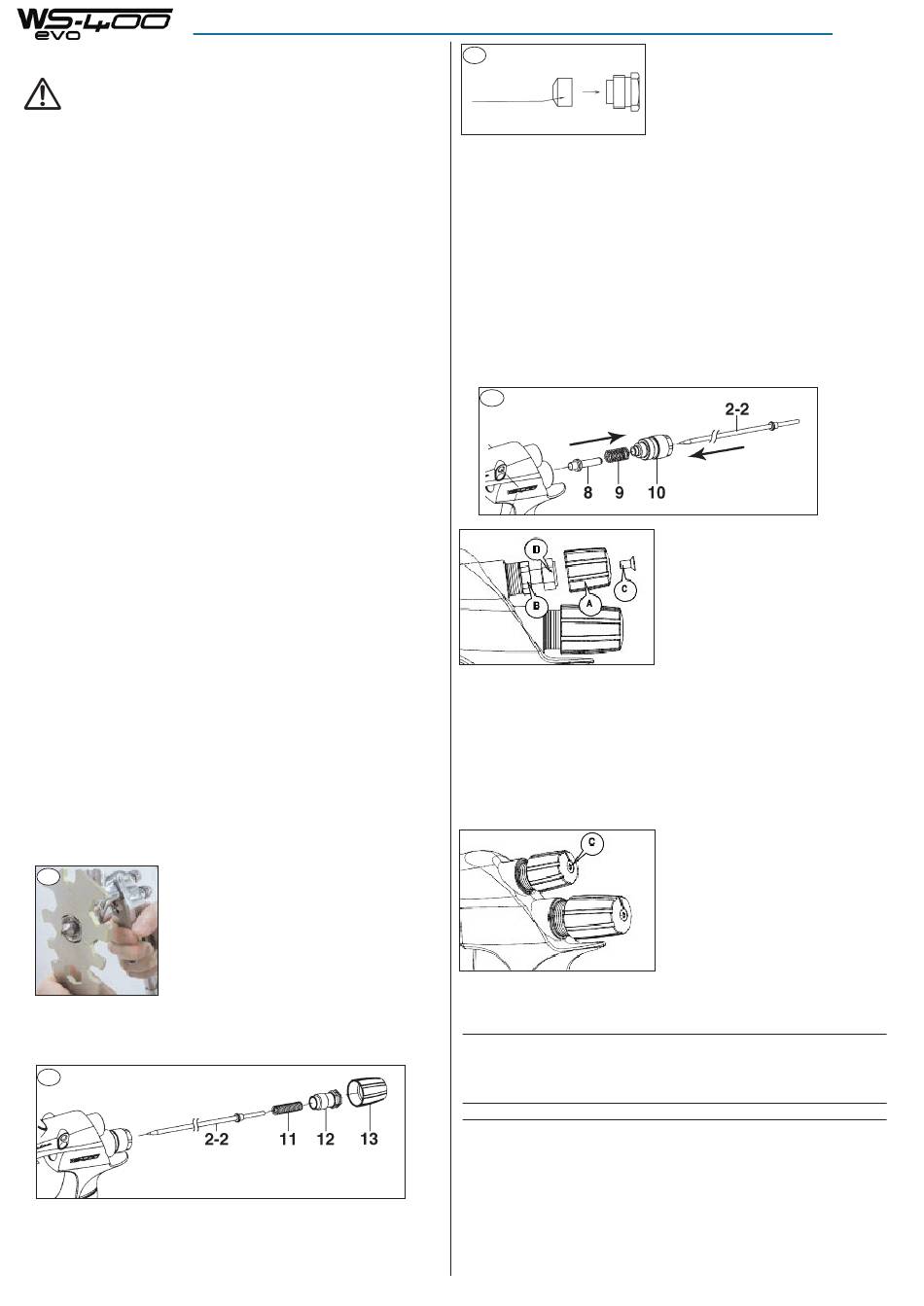 WS-400 evo

2-2

8 9 10

D

B

A

C

C

2-2 11 12 13