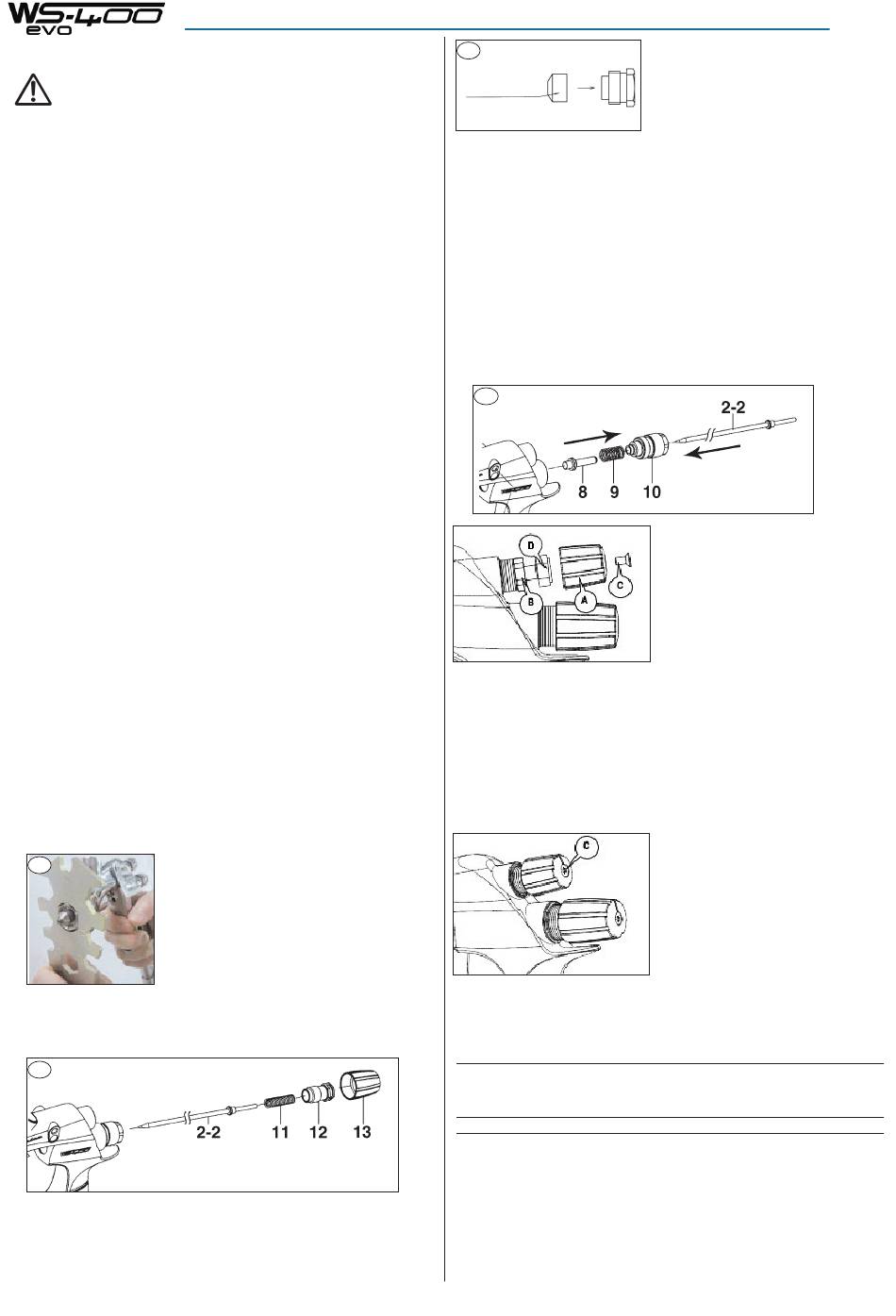 WS-400 evo

2-2

8 9 10

D

B A C

C

2-2 11 12 13