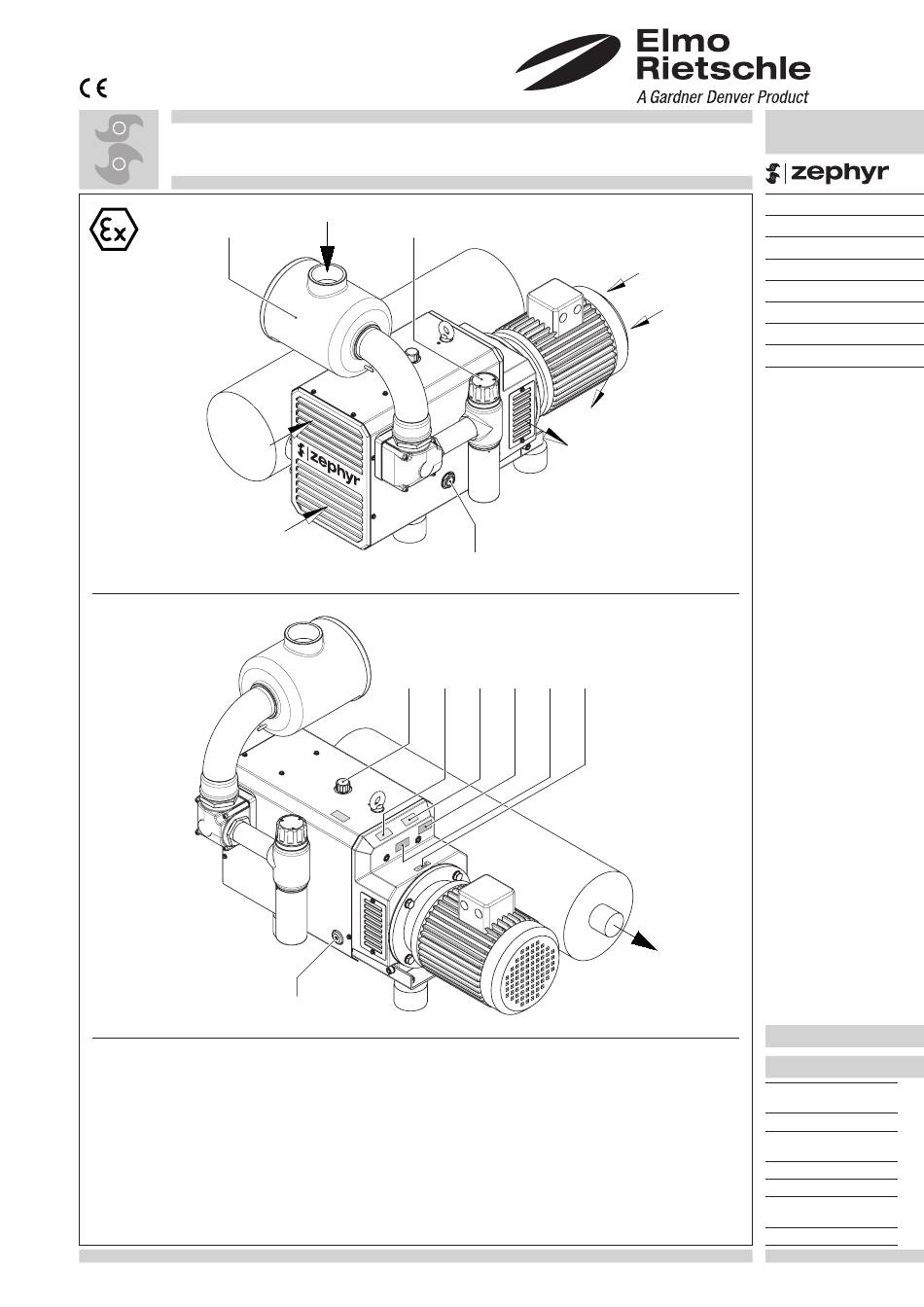 CE

Elmo Rietschle
A Gardner Denver Product

zephyr

Ex

zephyr