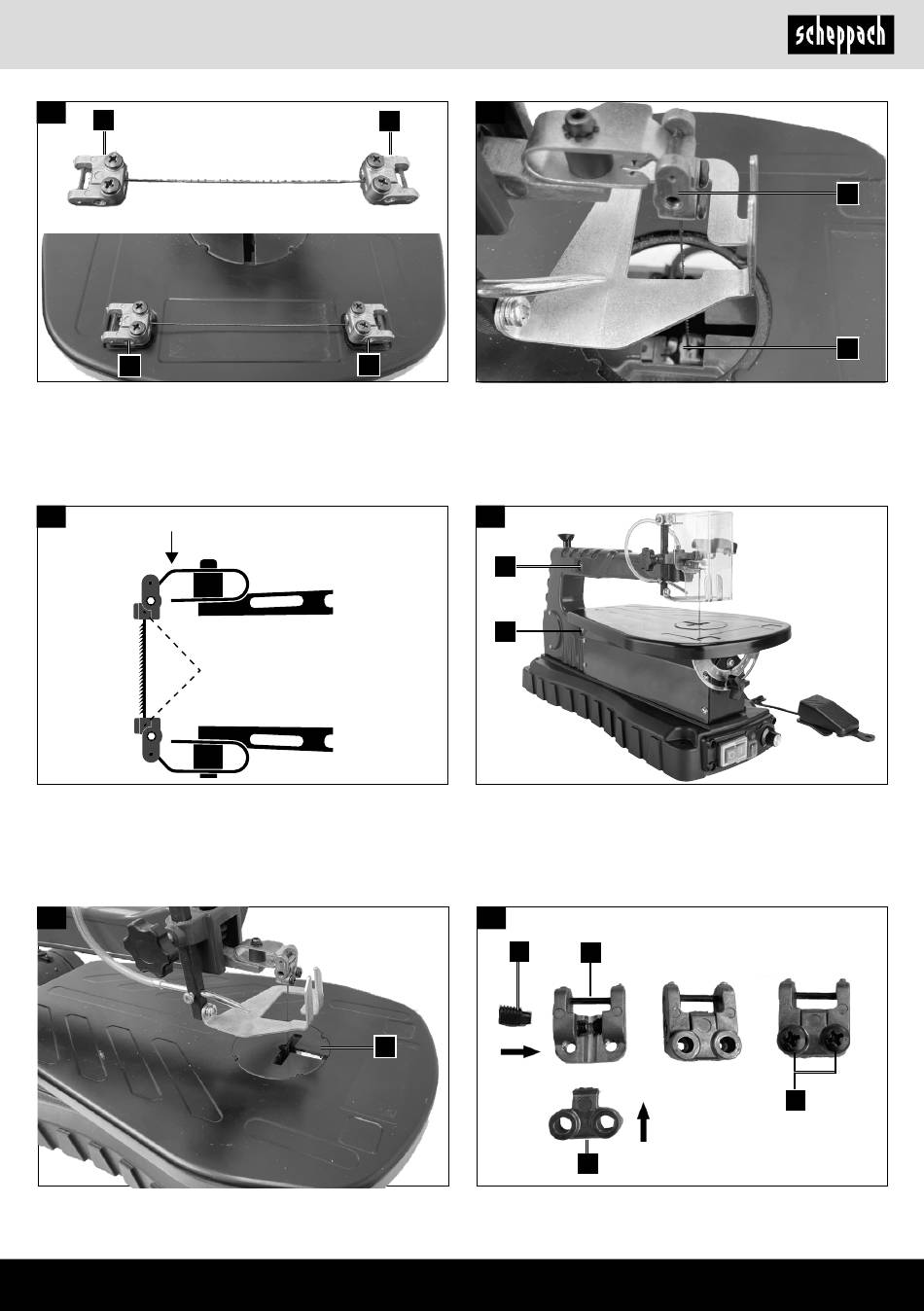 scheppach