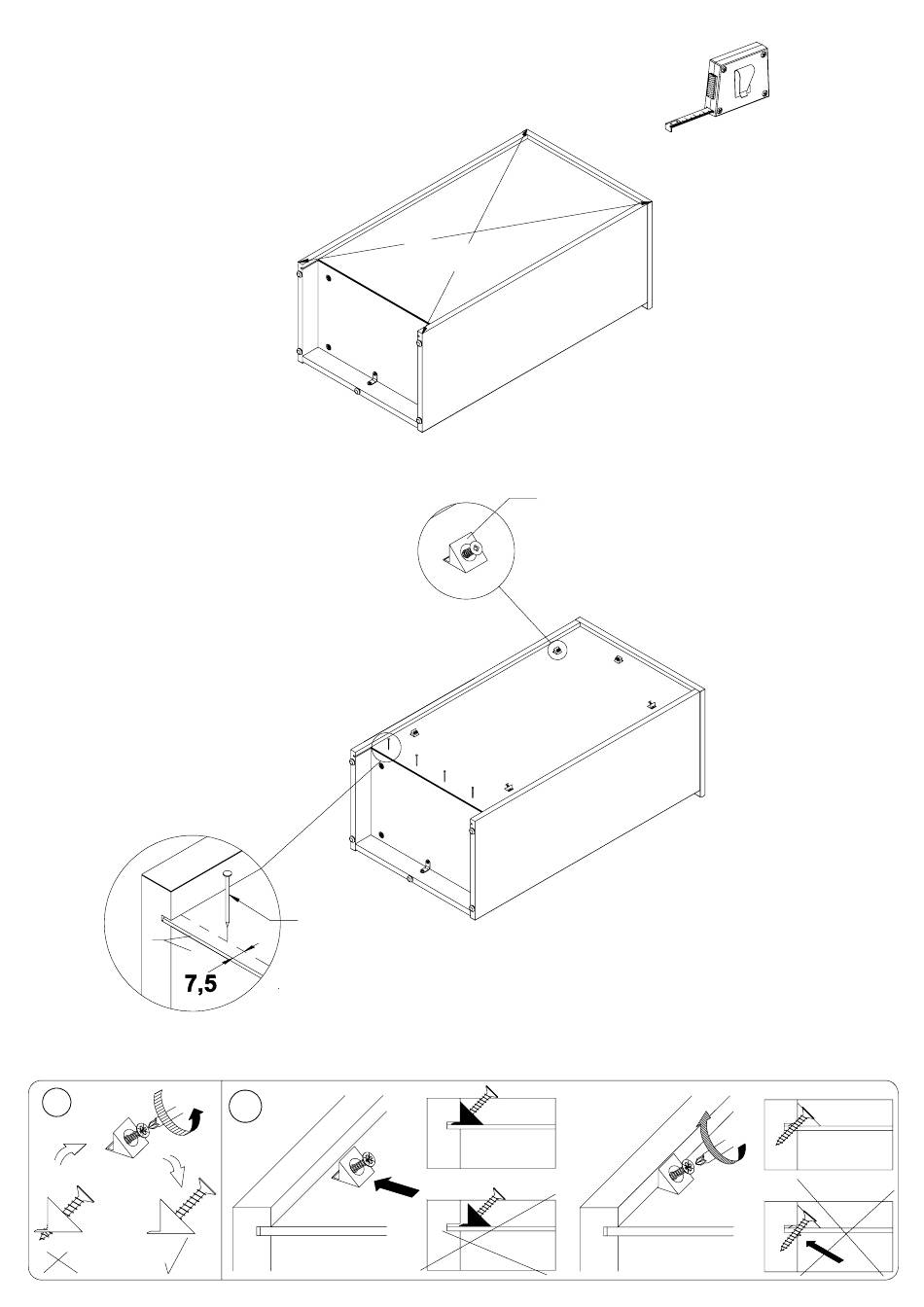 7,5