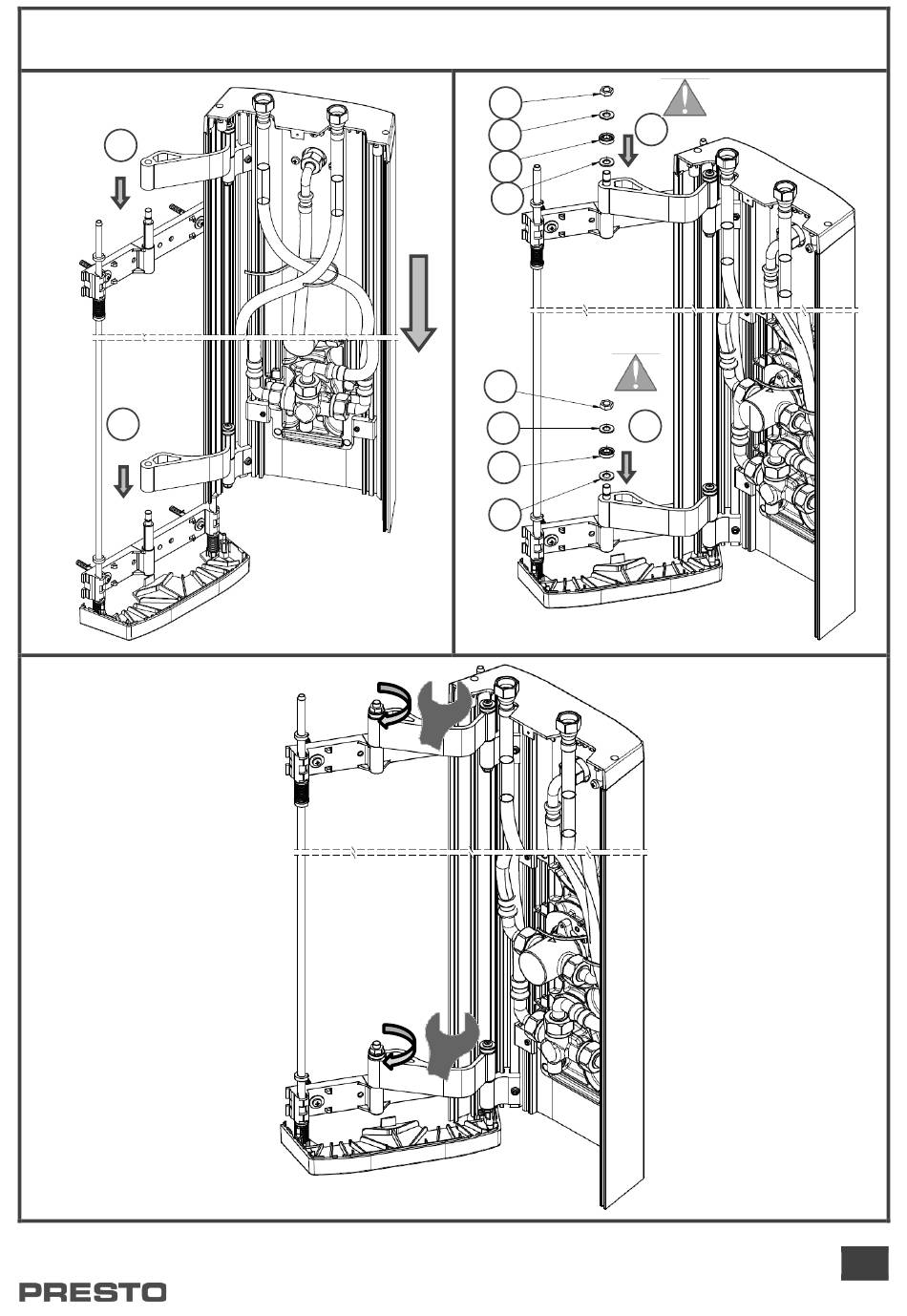 PRESTO