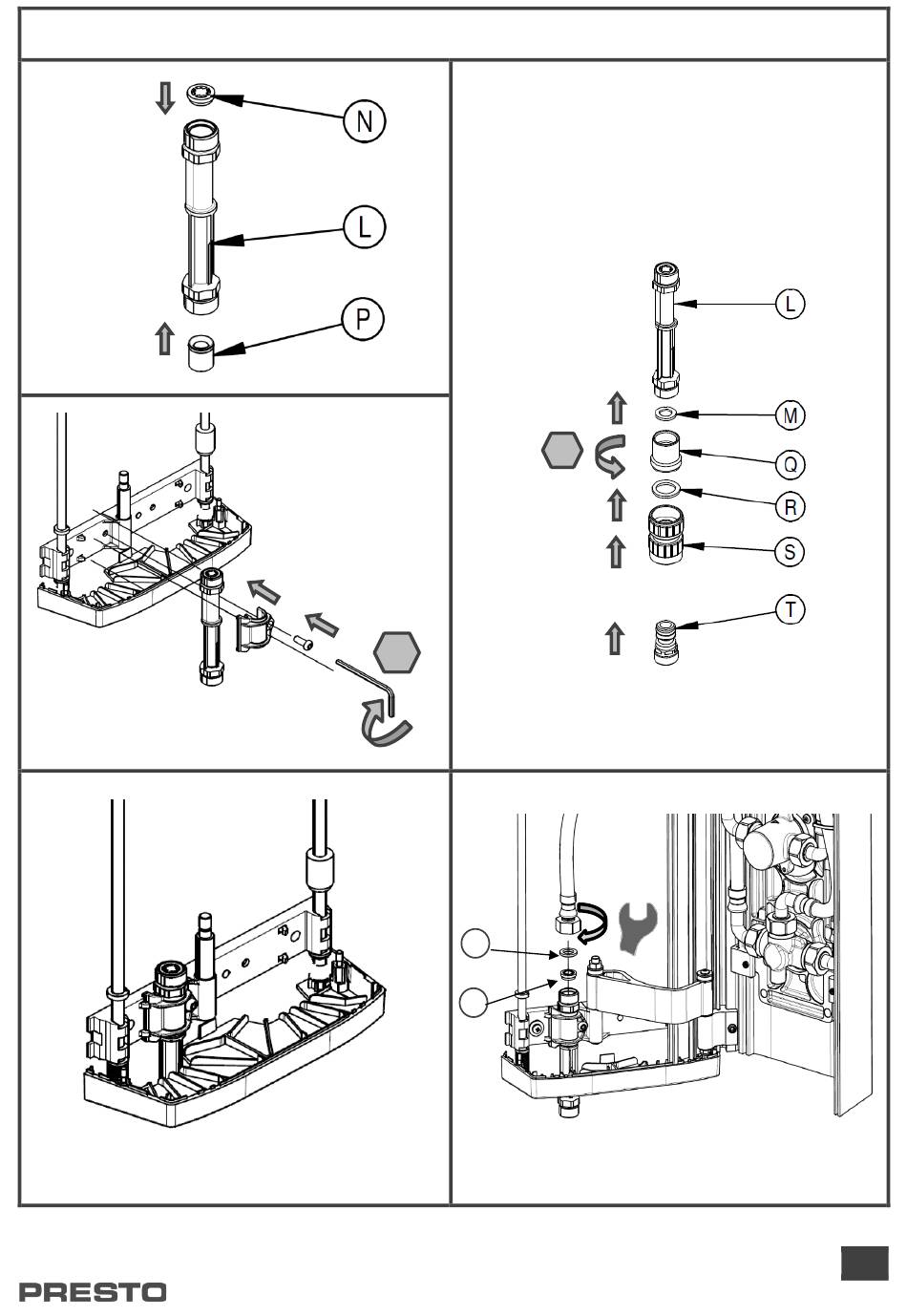 N

L

P

L

M

Q

R

S

T

PRESTO