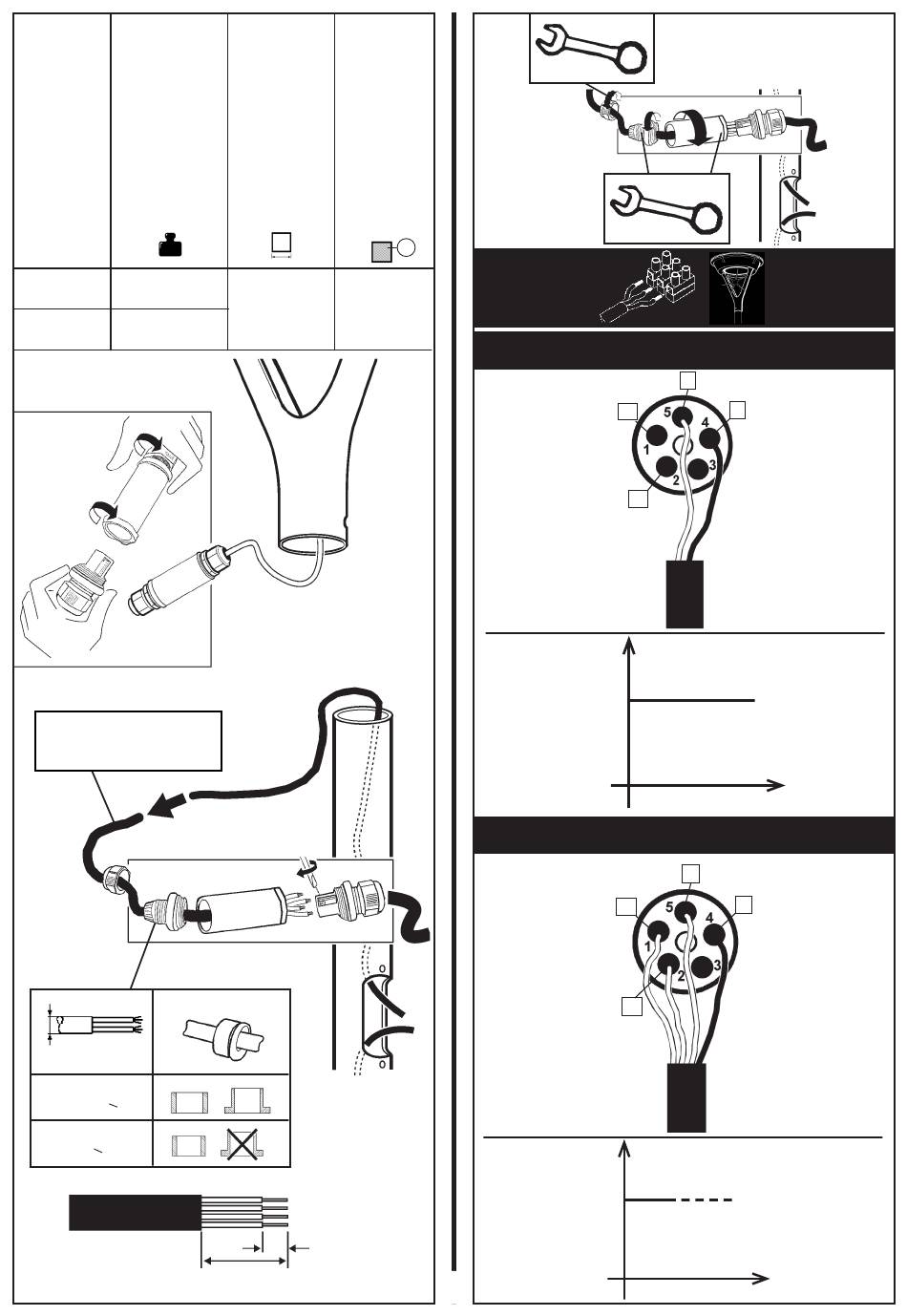 5
4
1
3
2

5
4
1
3
2