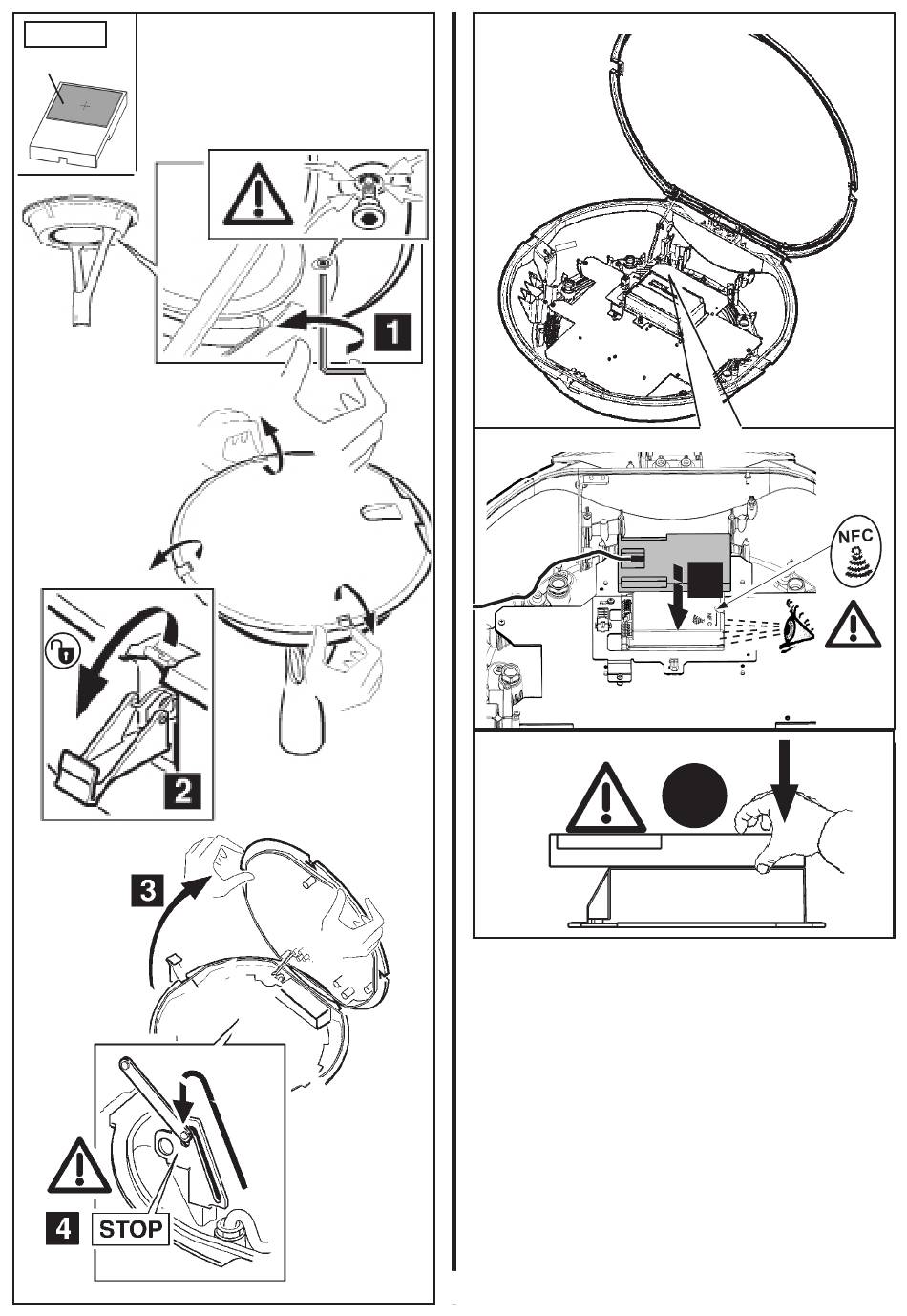 1

2

3

4 STOP

NFC