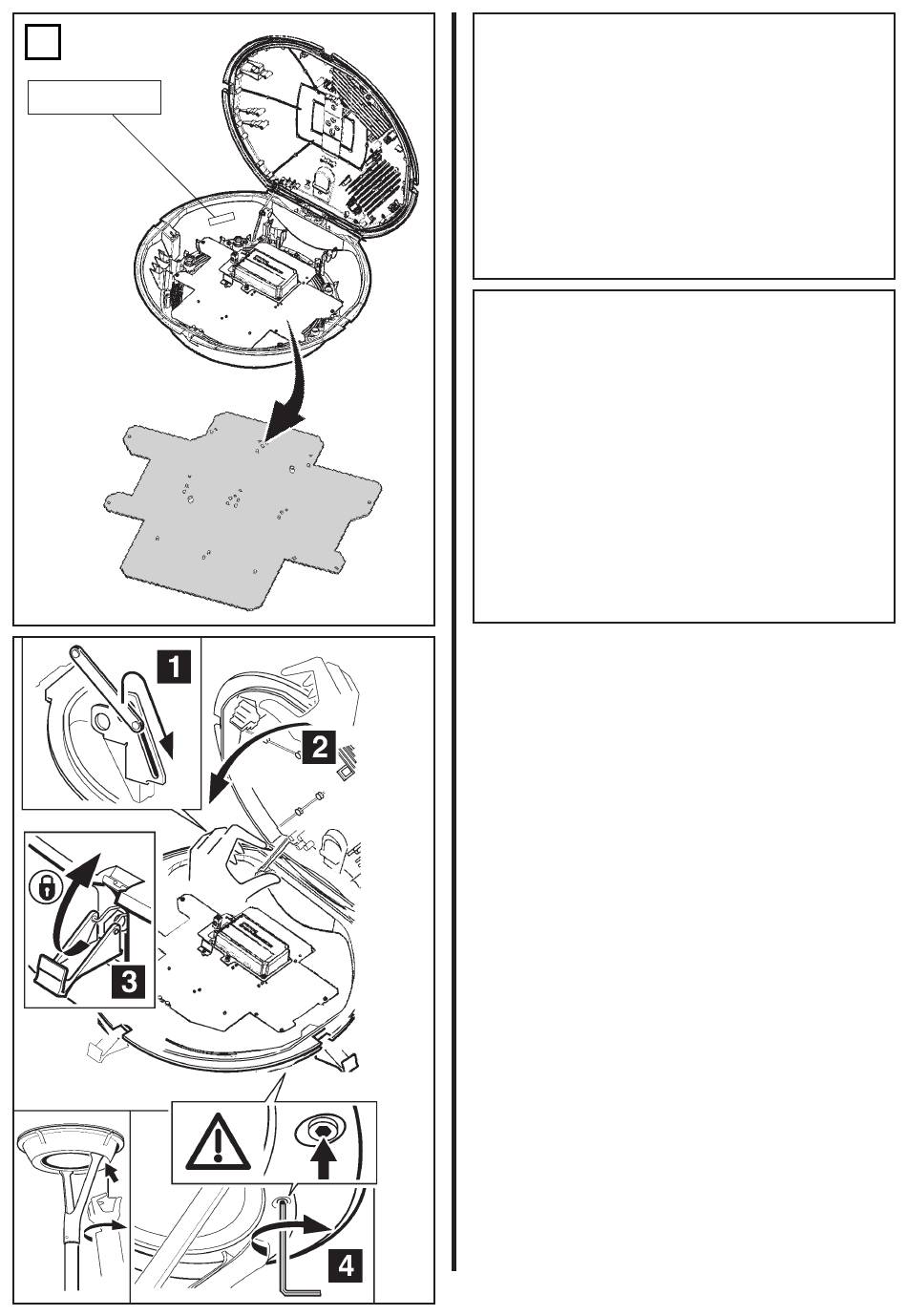 1

2

3

4