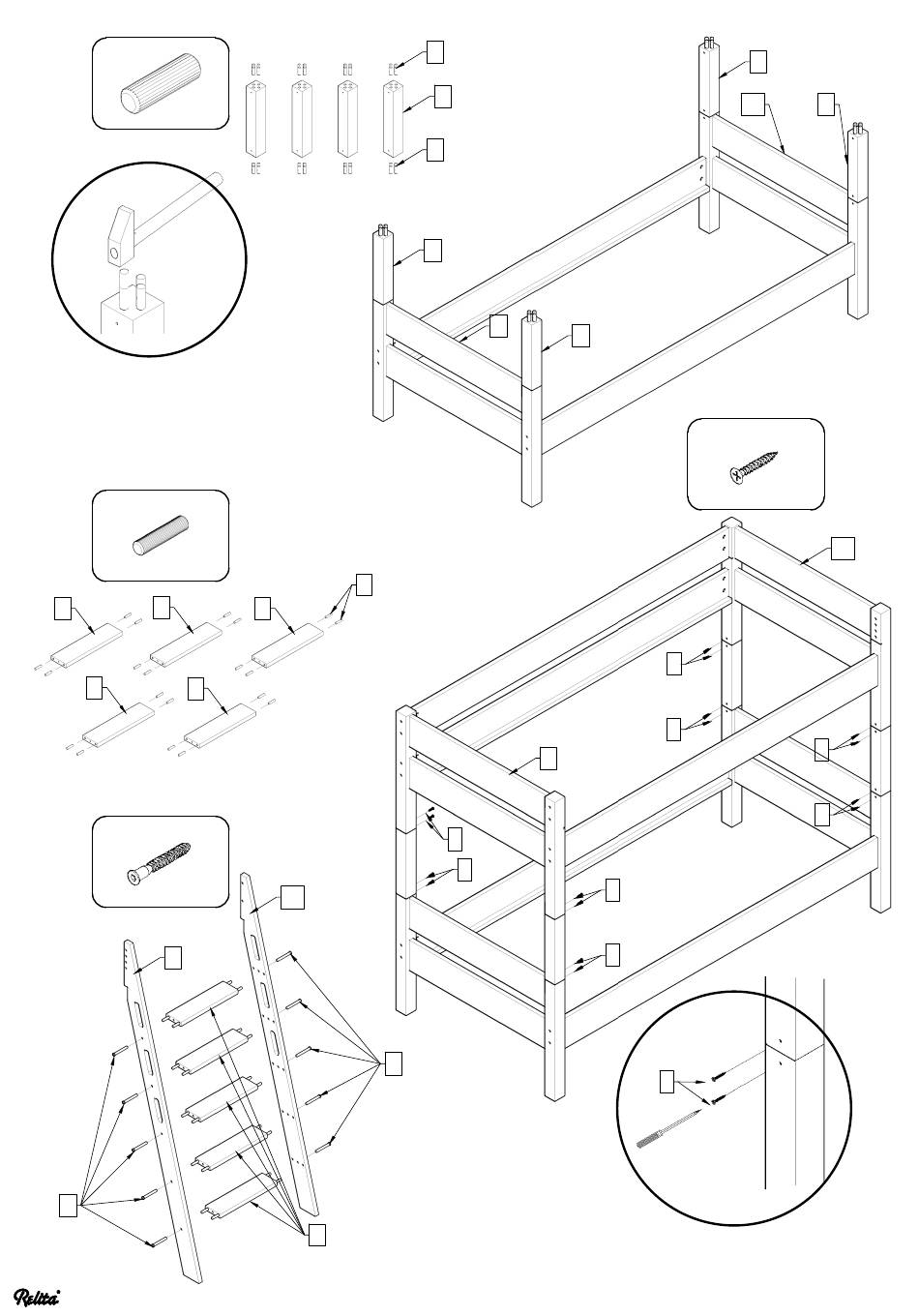 Relita