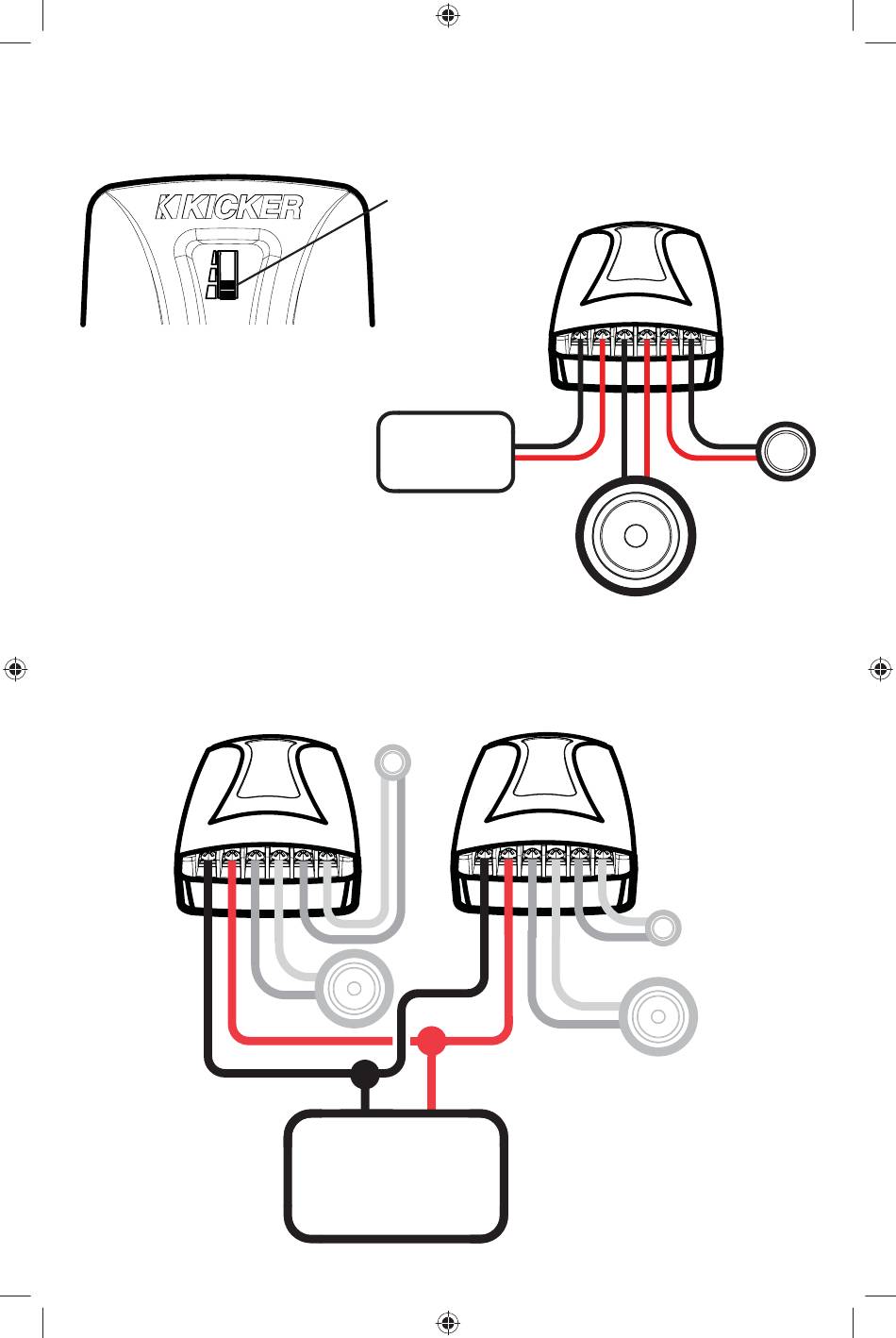 KICKER