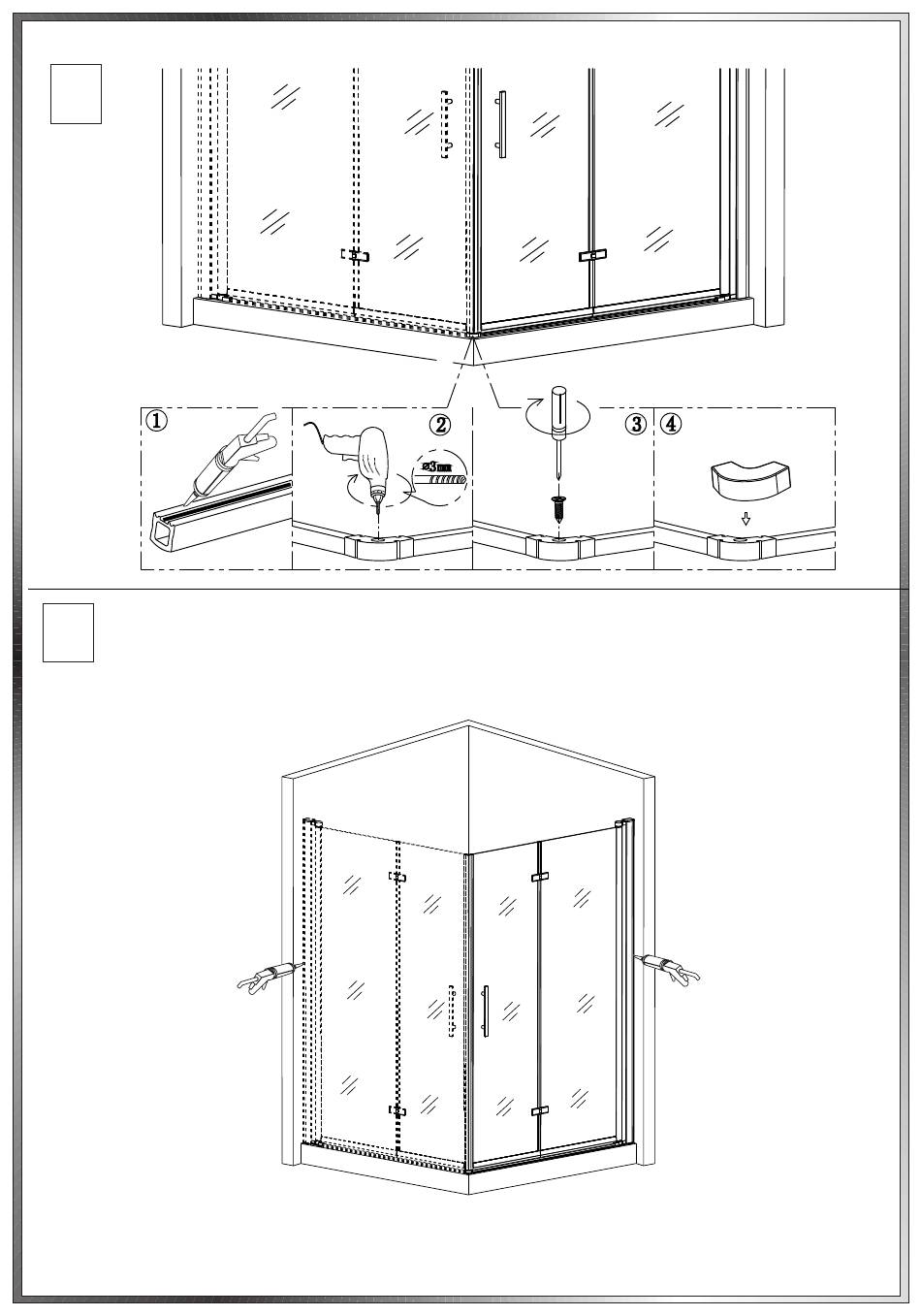 ①

②

ø3mm

③

④