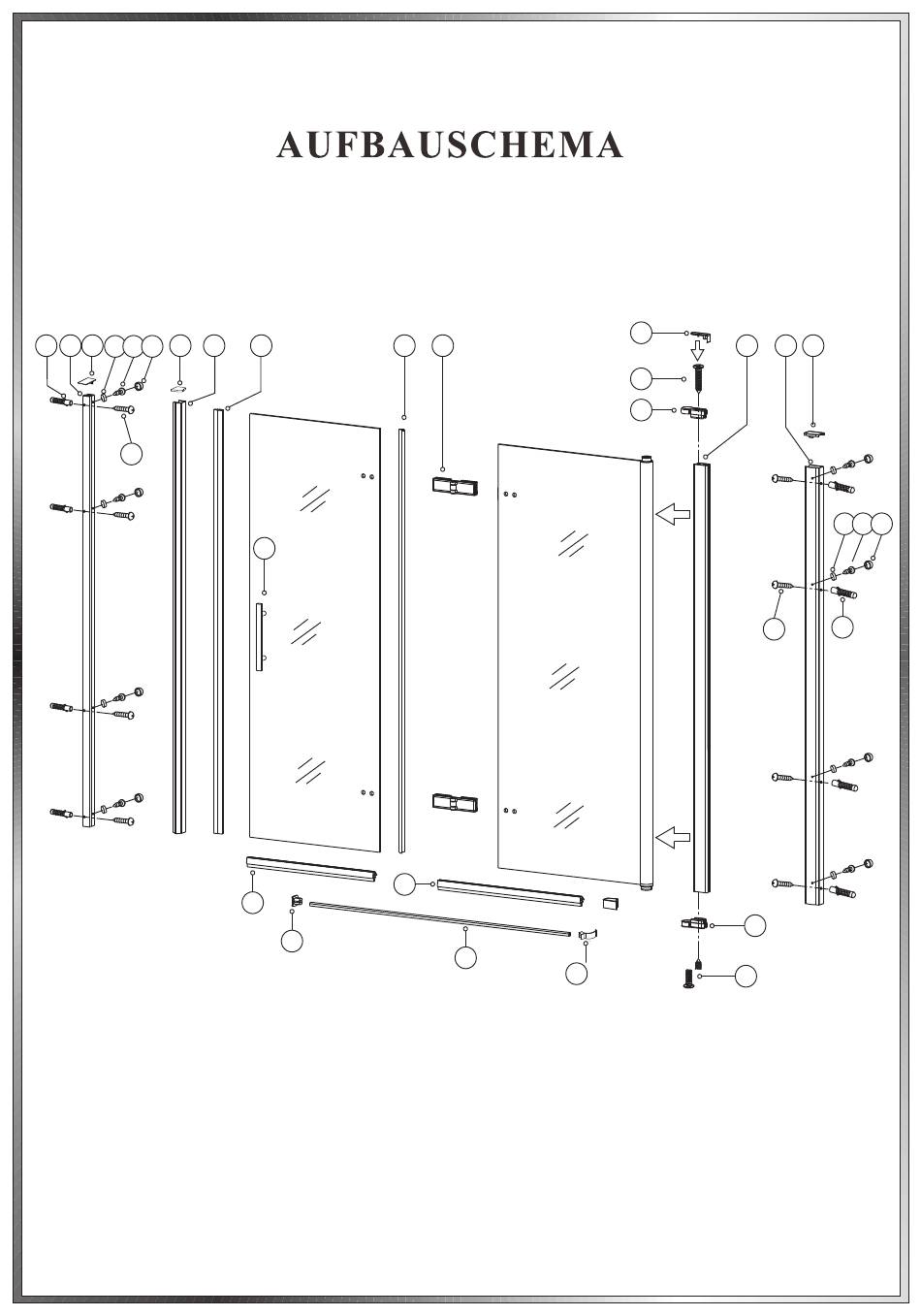 AUFBAUSCHEMA