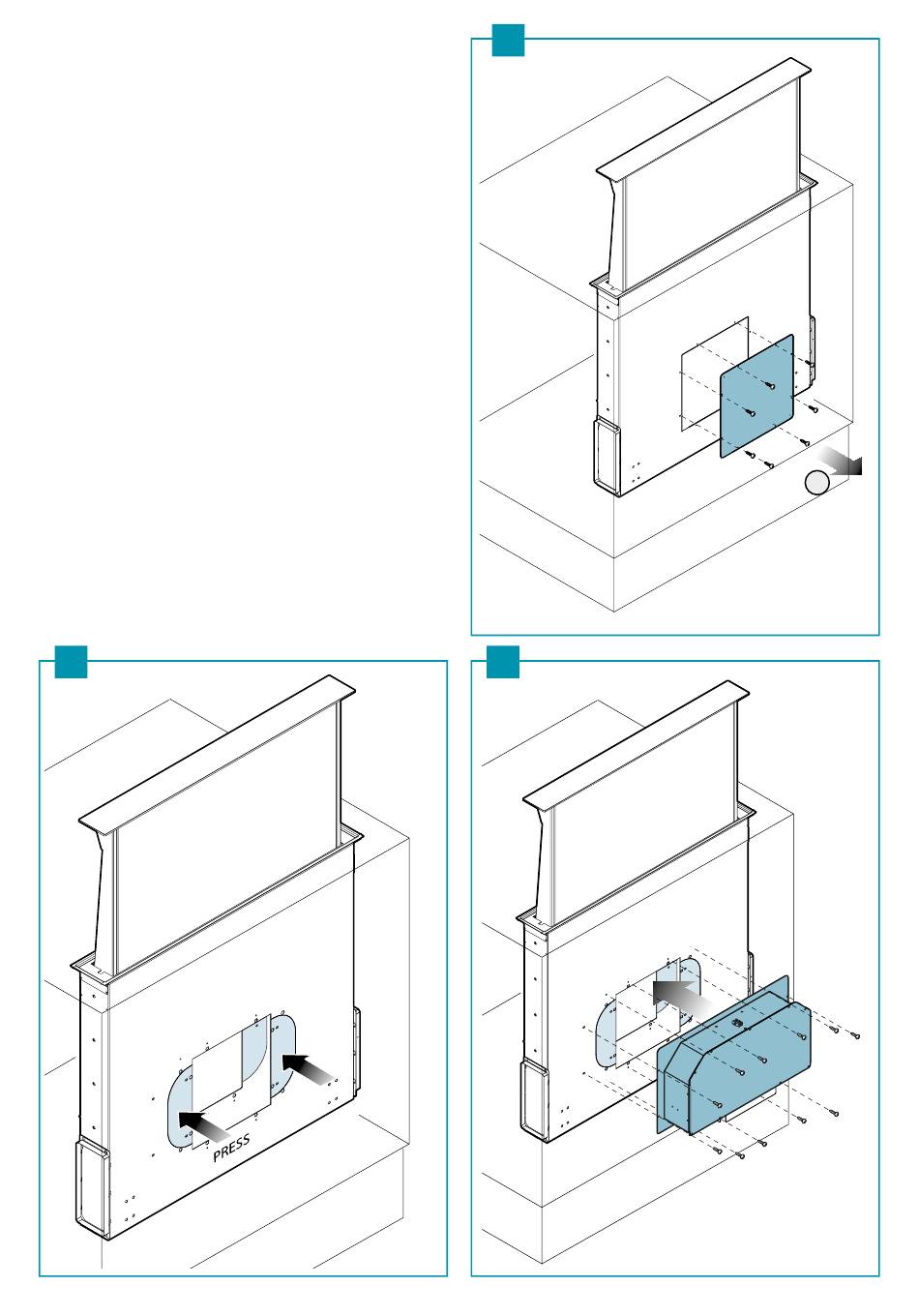 PRESS