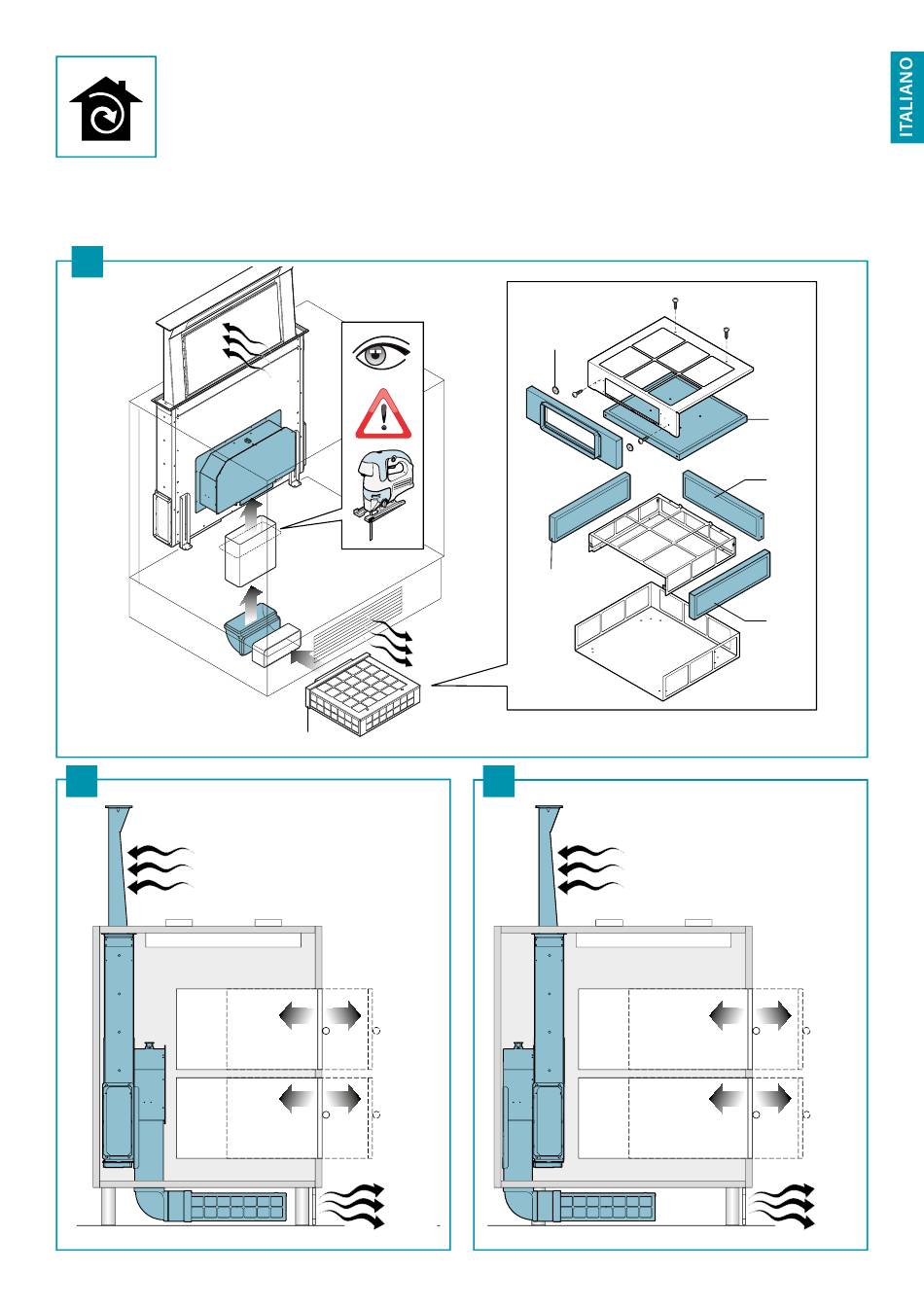 ITALIANO