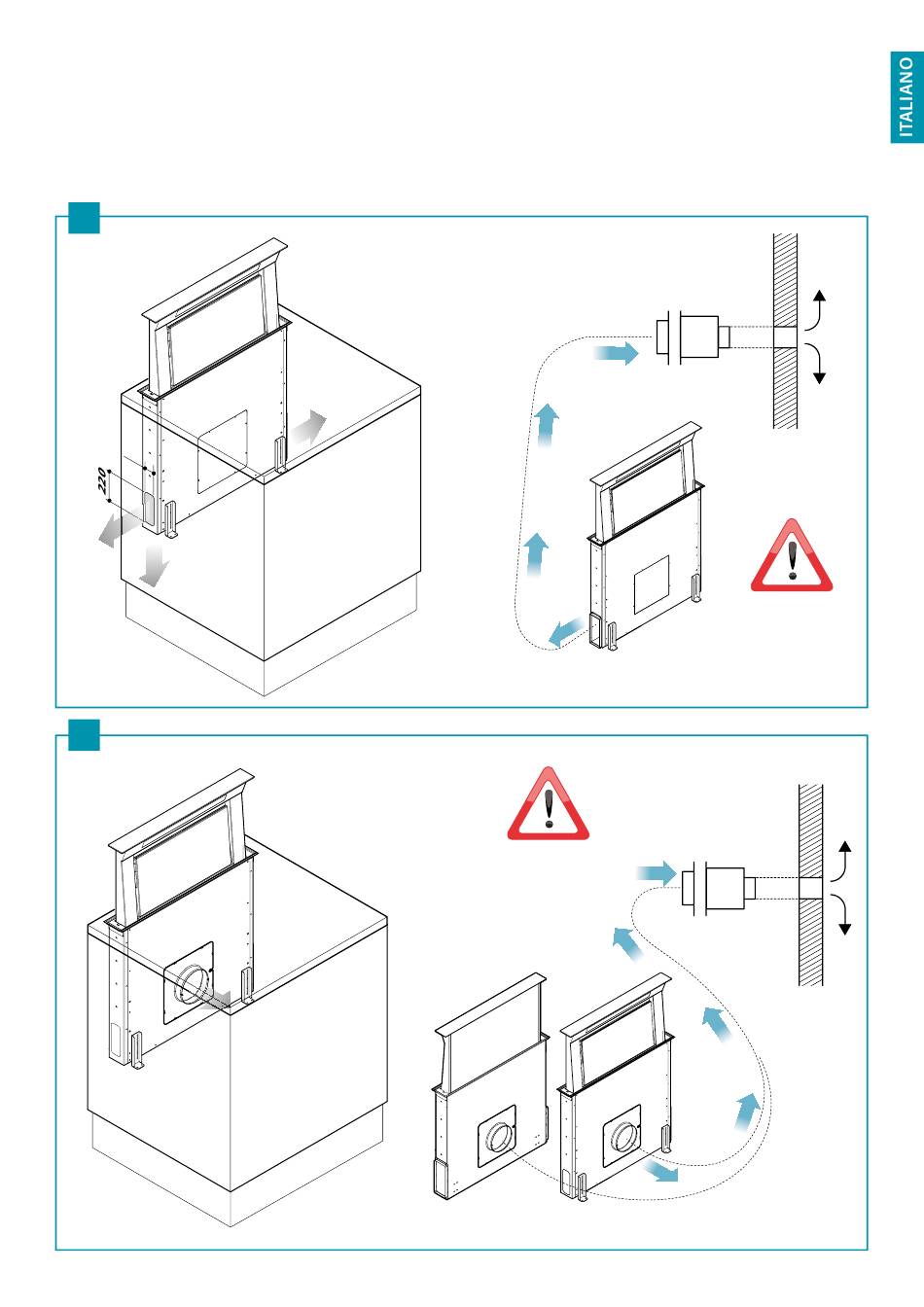 ITALIANO

220