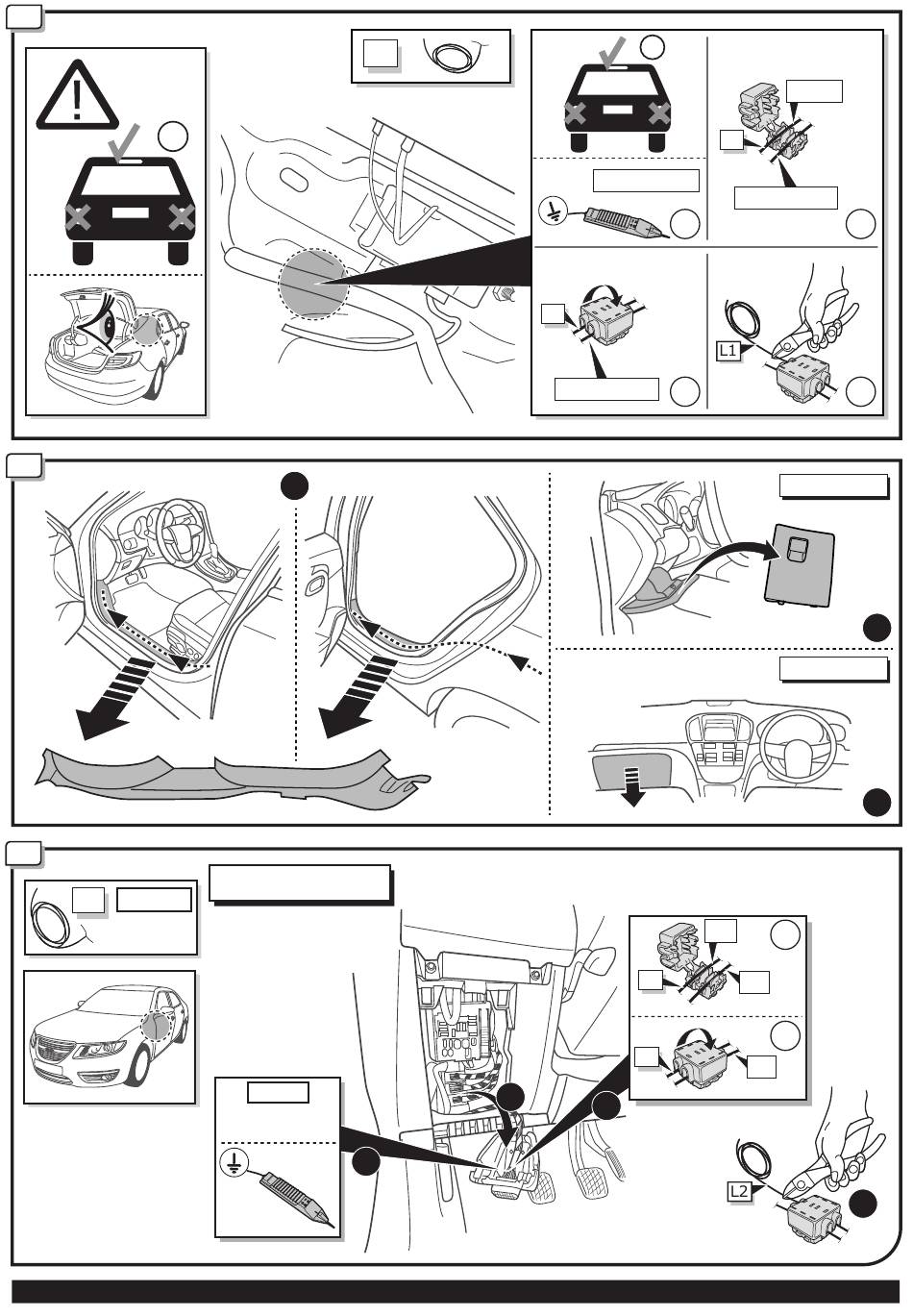 L1

L2