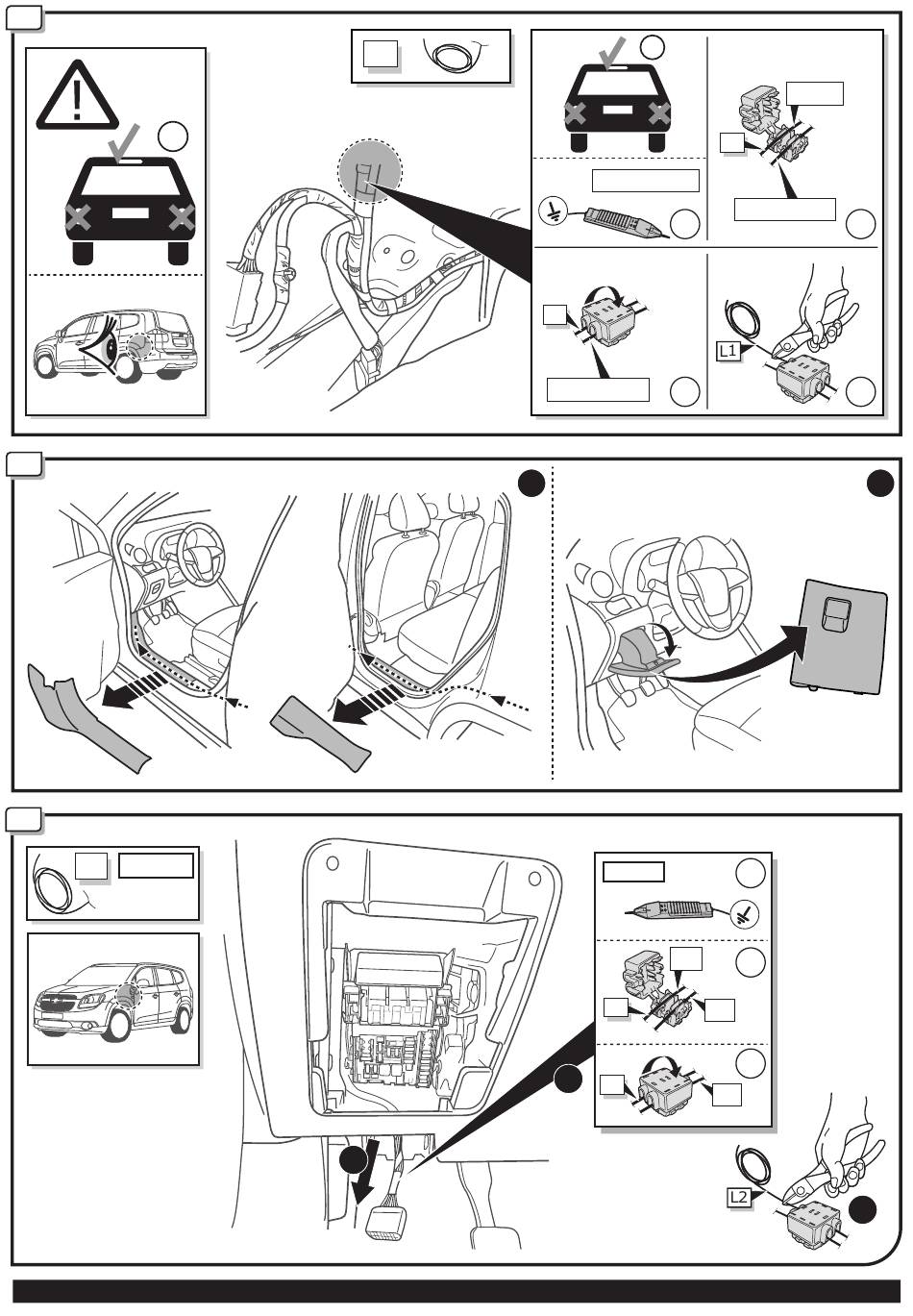 L1

L2