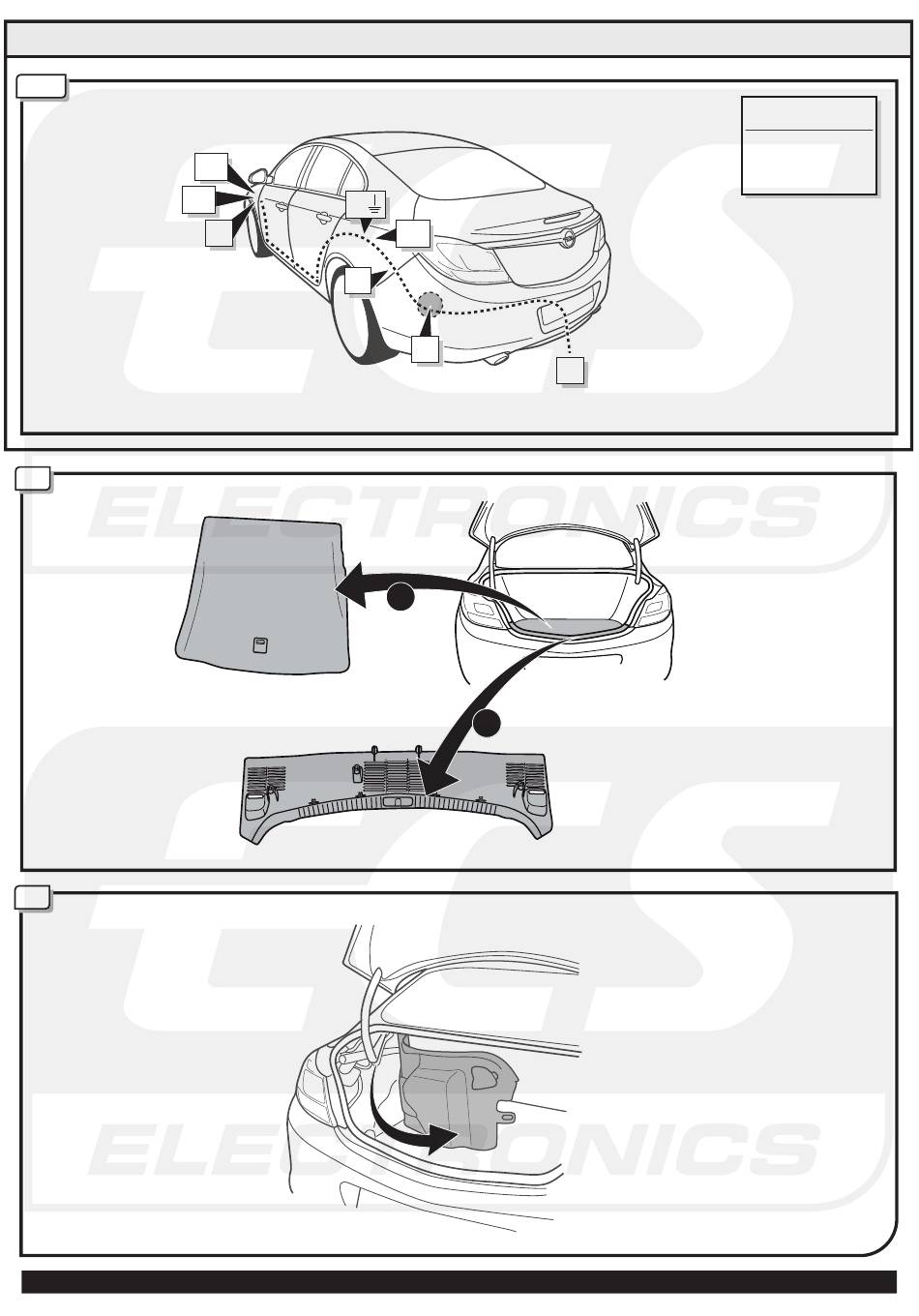 ECS ELECTRONICS

ECS ELECTRONICS