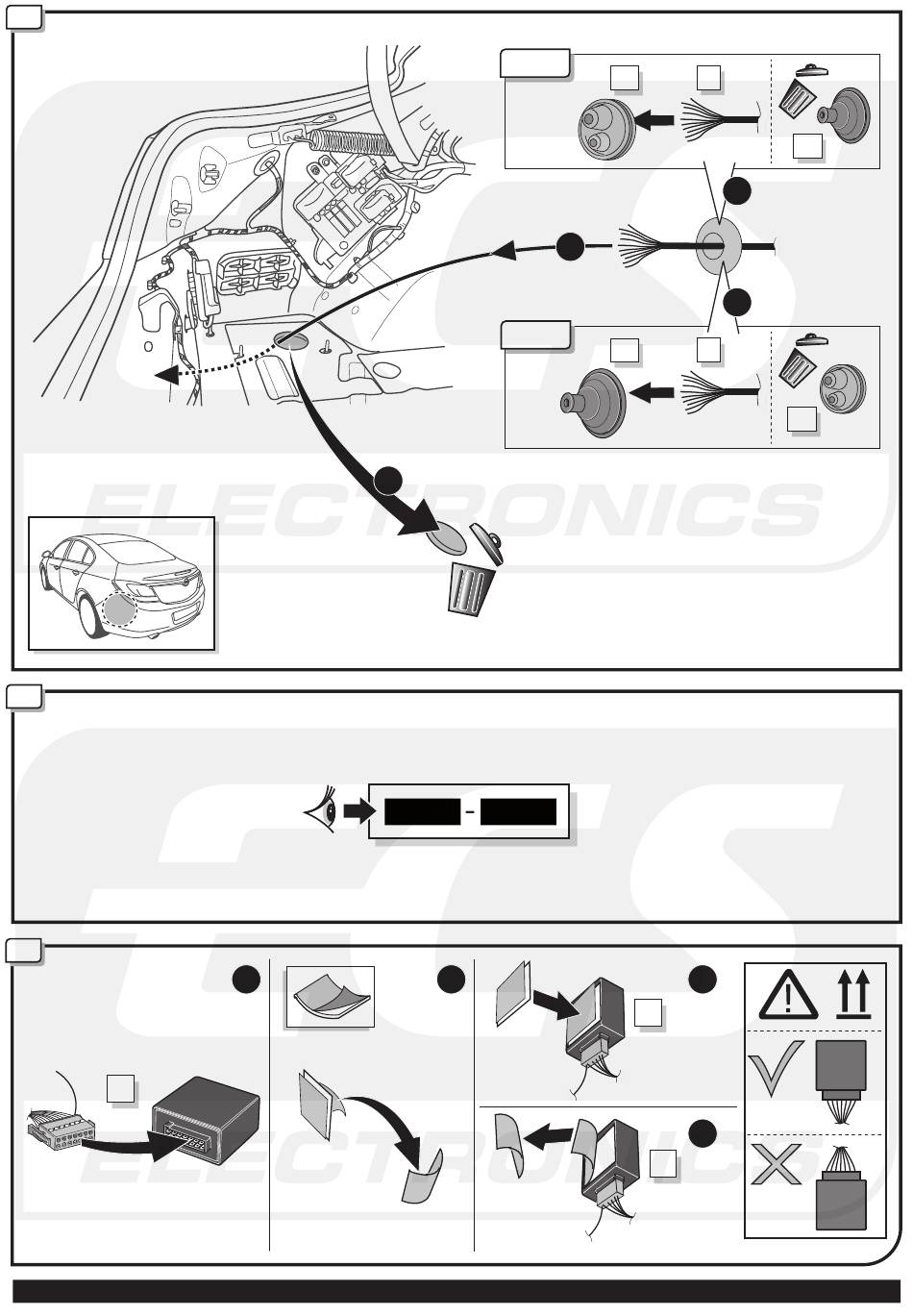 ELECTRONICS

ELECTRONICS