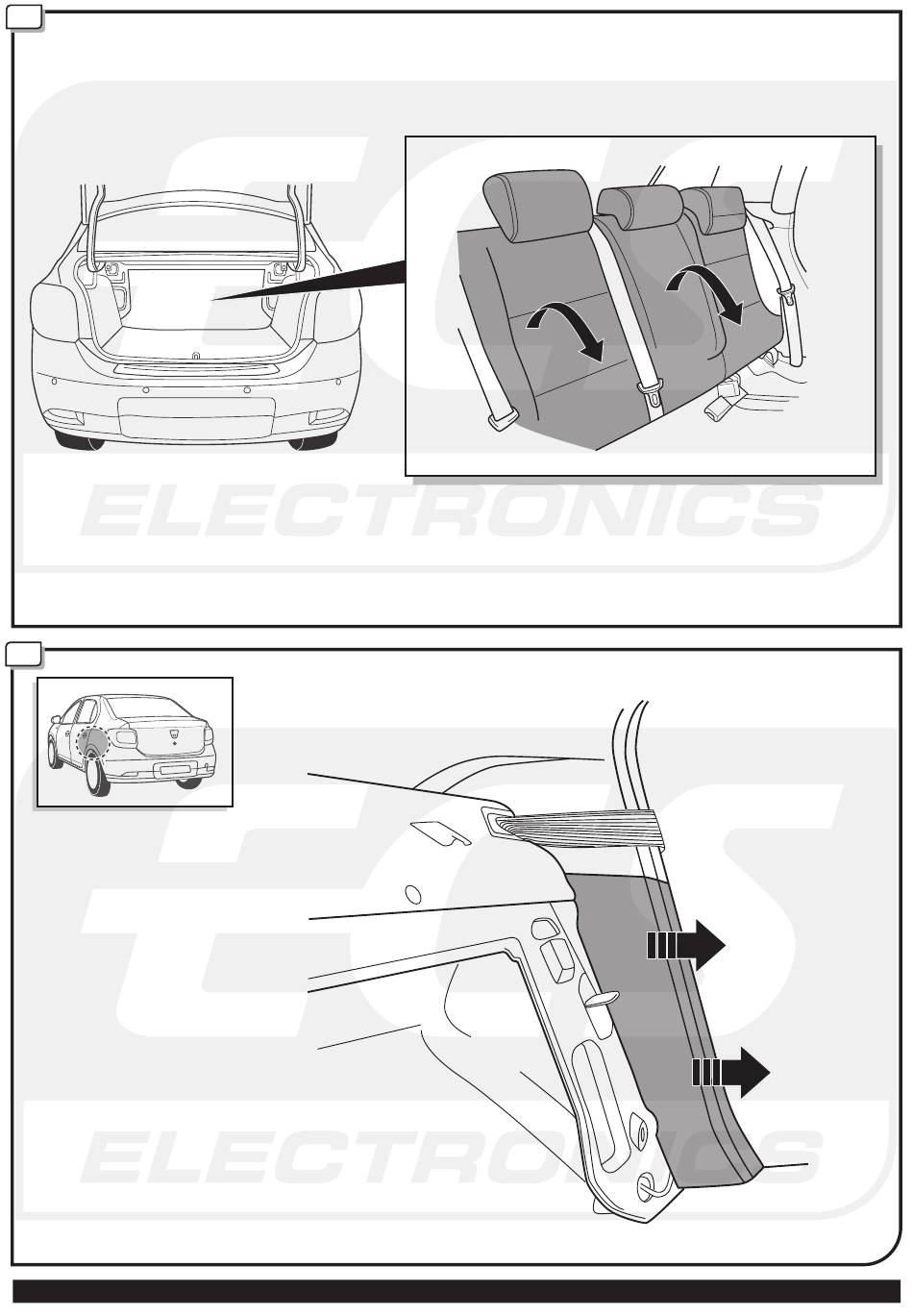 ECS
ELECTRONICS

ECS
ELECTRONICS