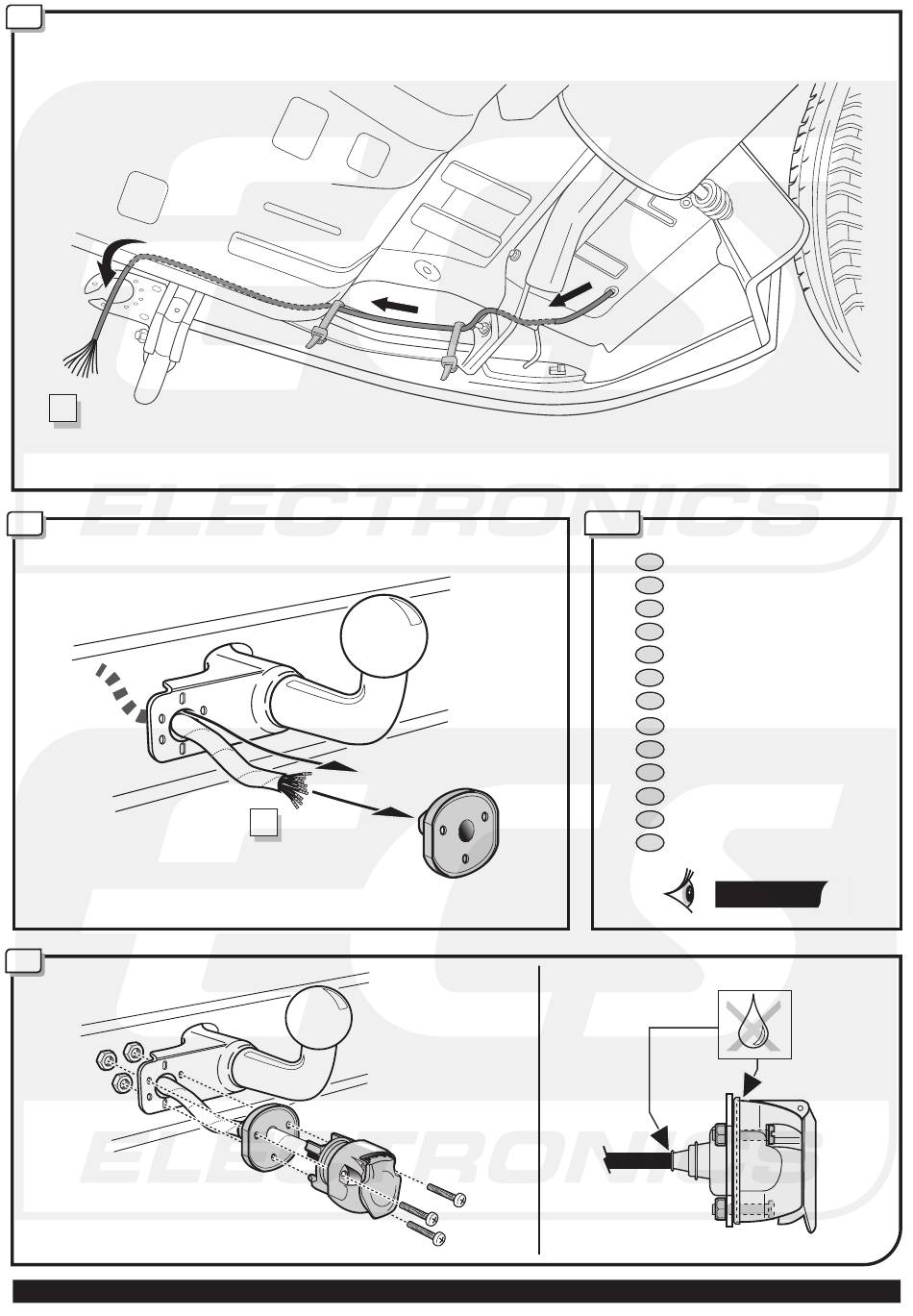 ECS
ELECTRONICS
ECS
ELECTRONICS