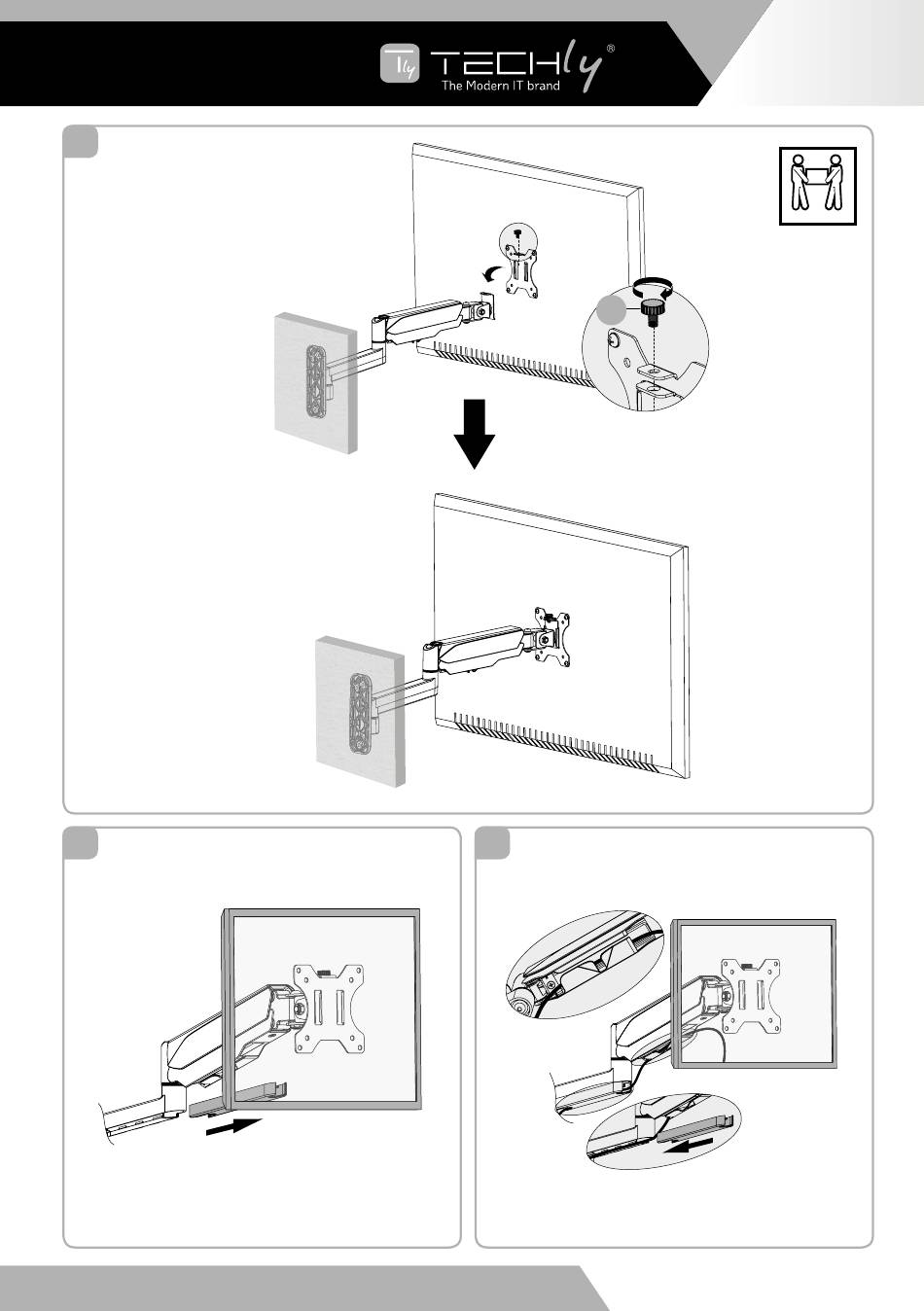 Tly TECHly®
The Modern IT brand