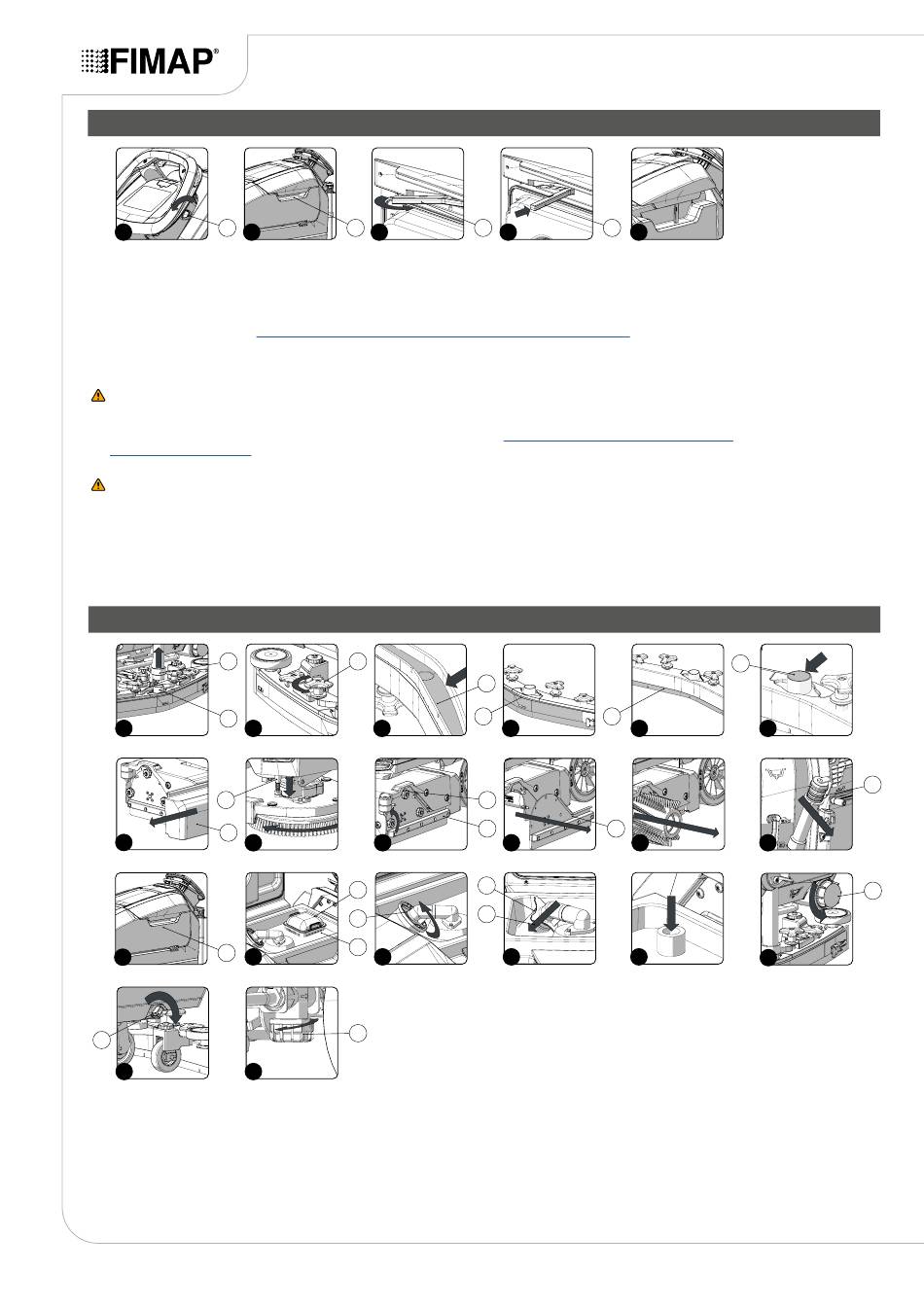 FIMAP®