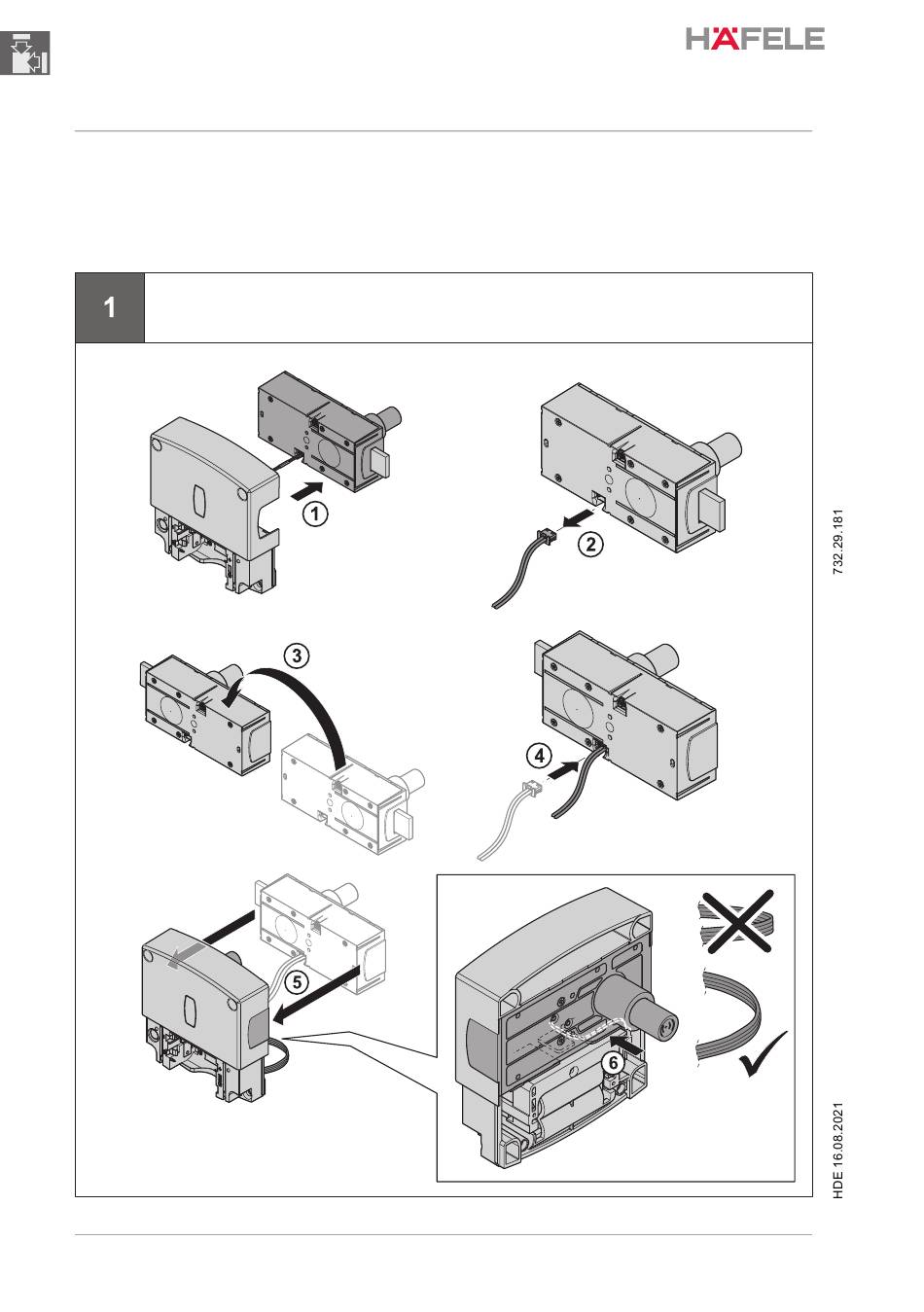 HÄFELE

1

1

2

3

4

5

6

732.29.181

HDE 16.08.2021