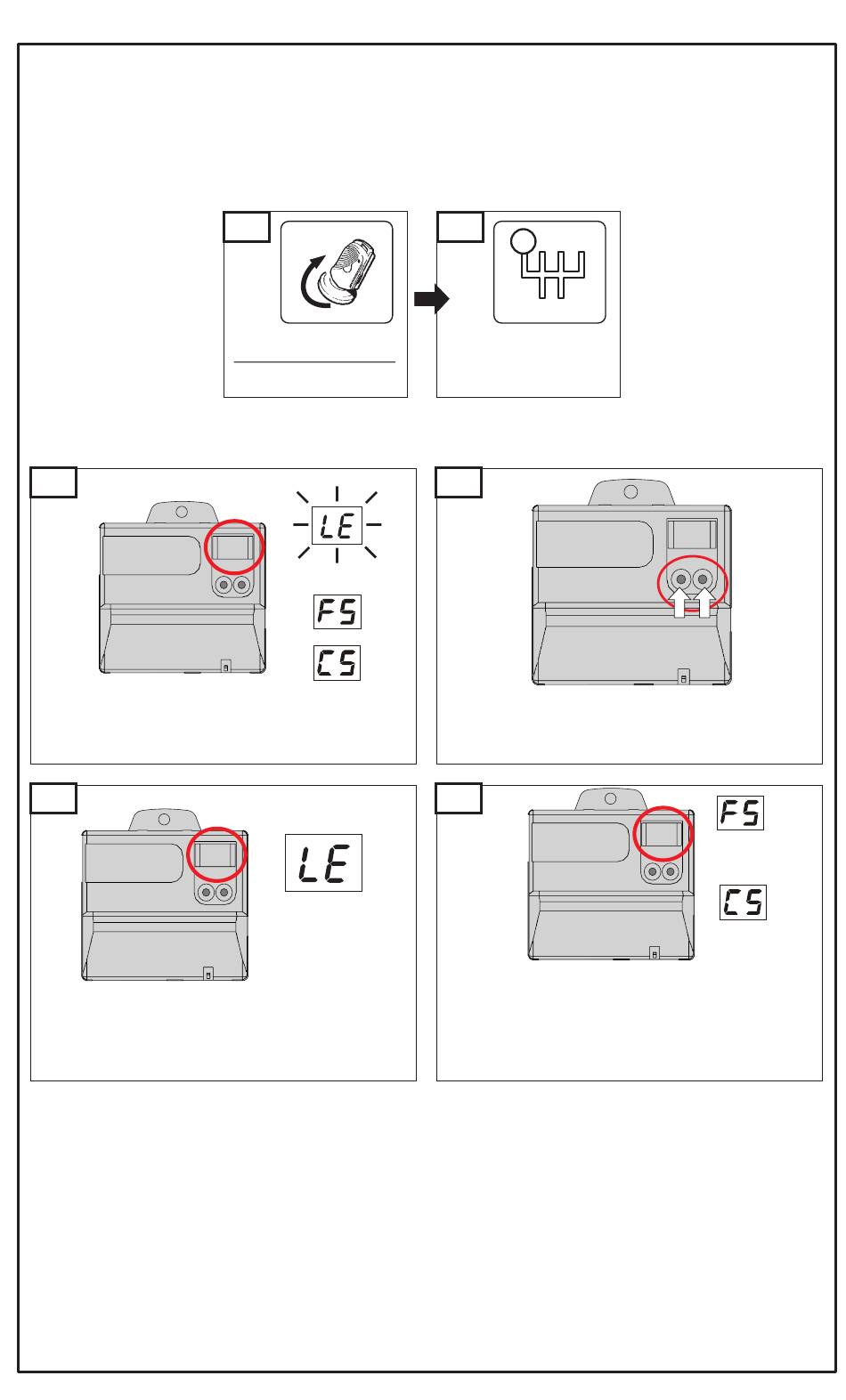 LE

FS

CS

LE

FS

CS