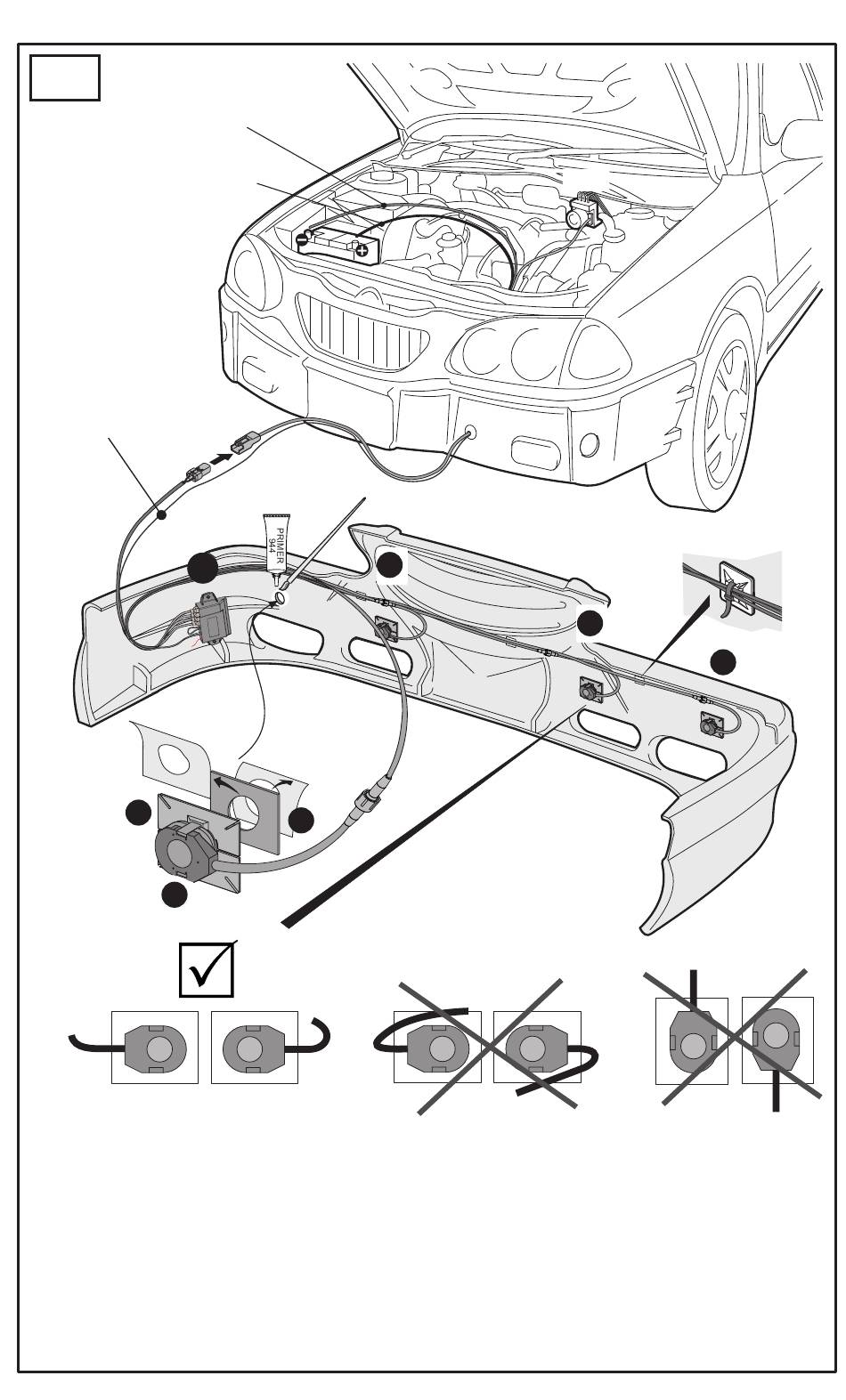 PRIMER
944