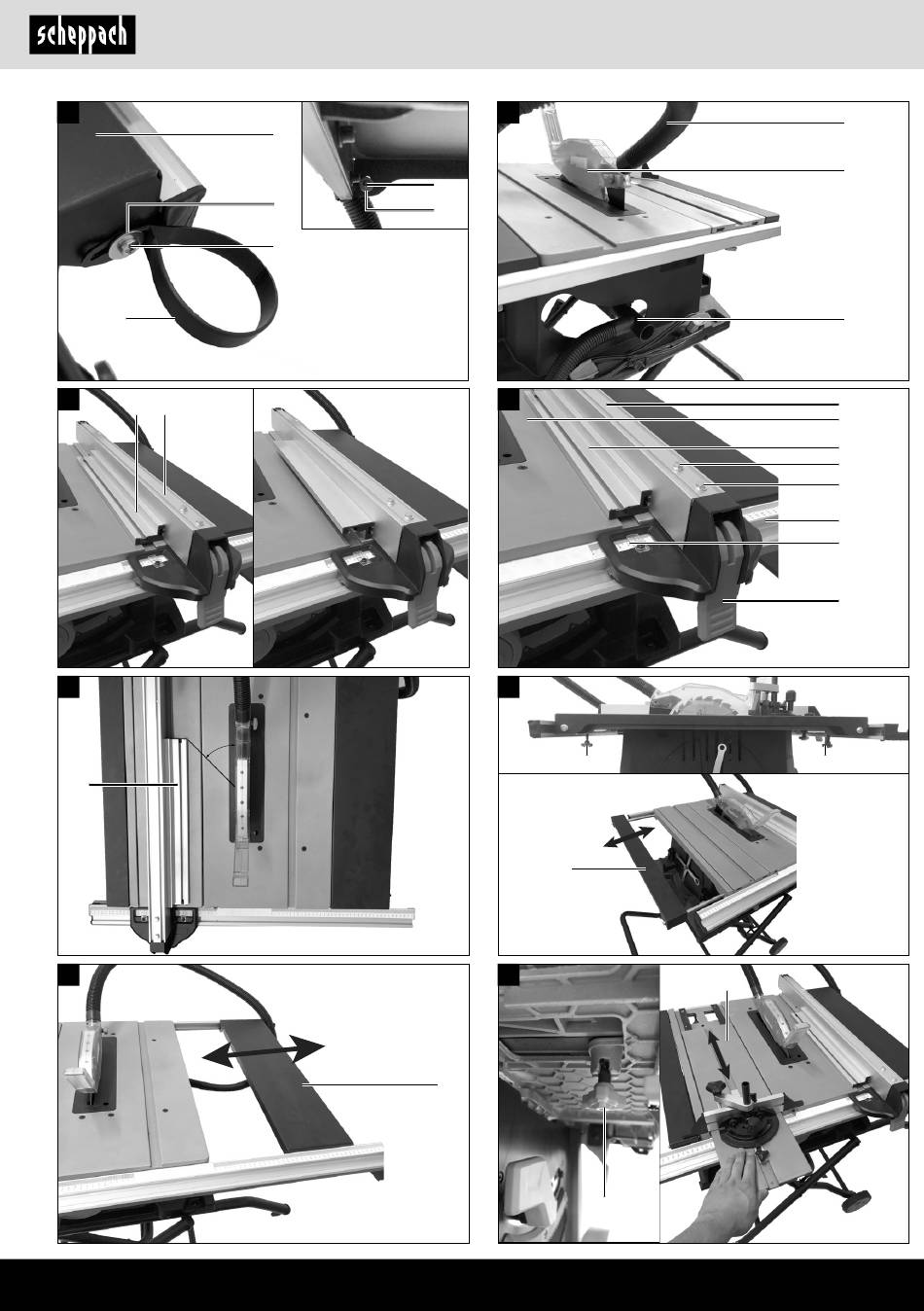 scheppach