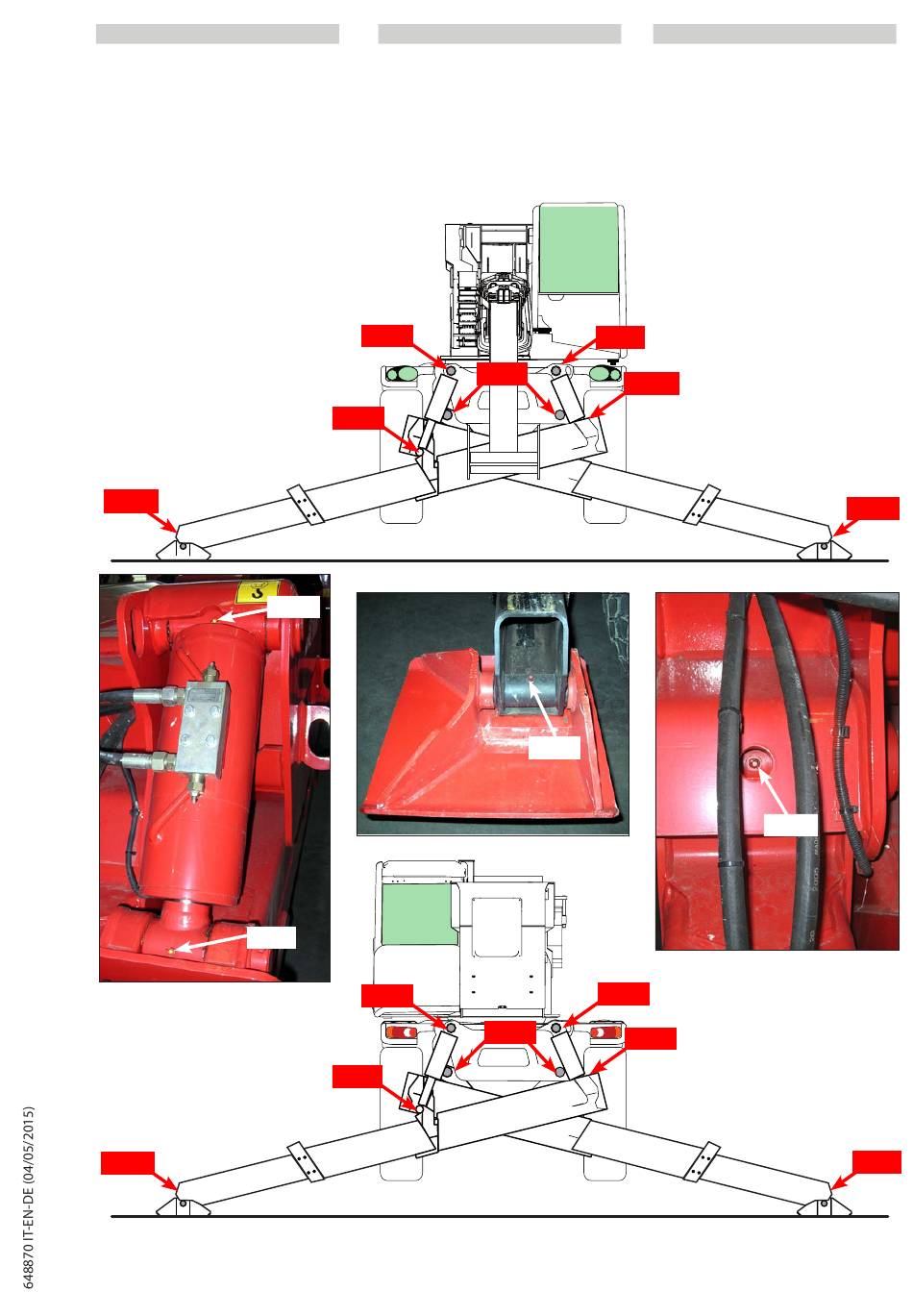 648870 IT-EN-DE (04/05/2015)