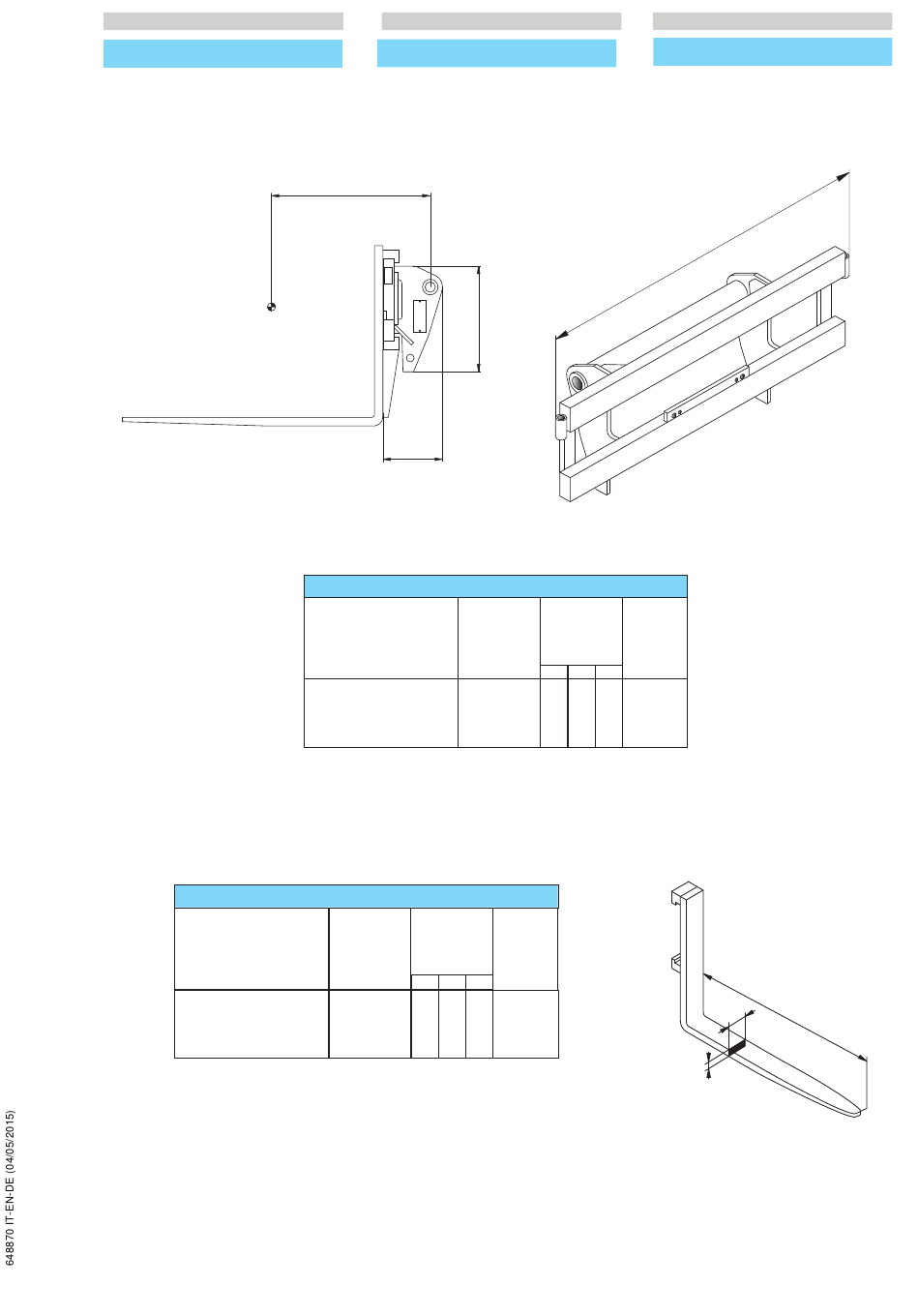 648870 IT-EN-DE (04/05/2015)