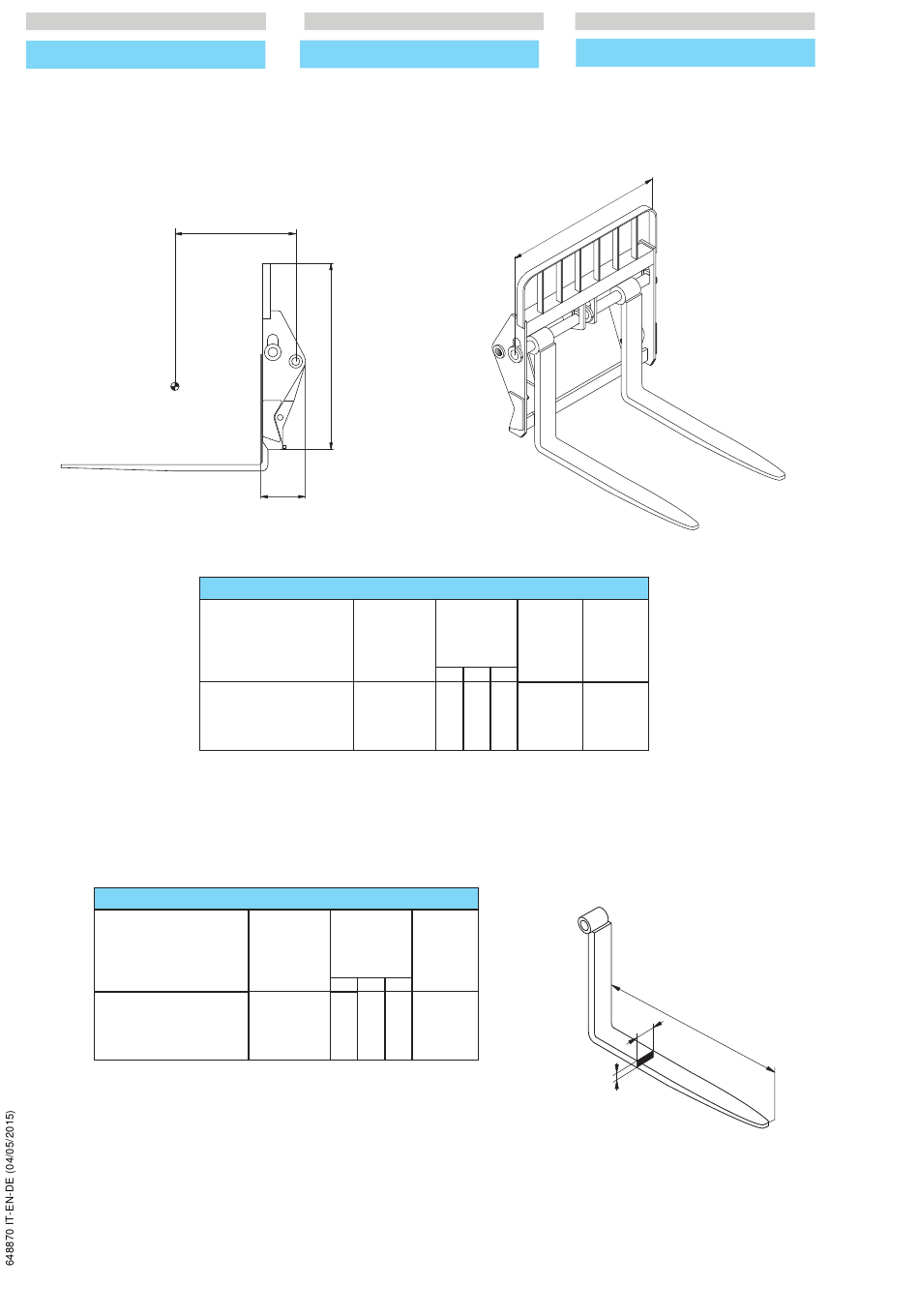 648870 IT-EN-DE (04/05/2015)