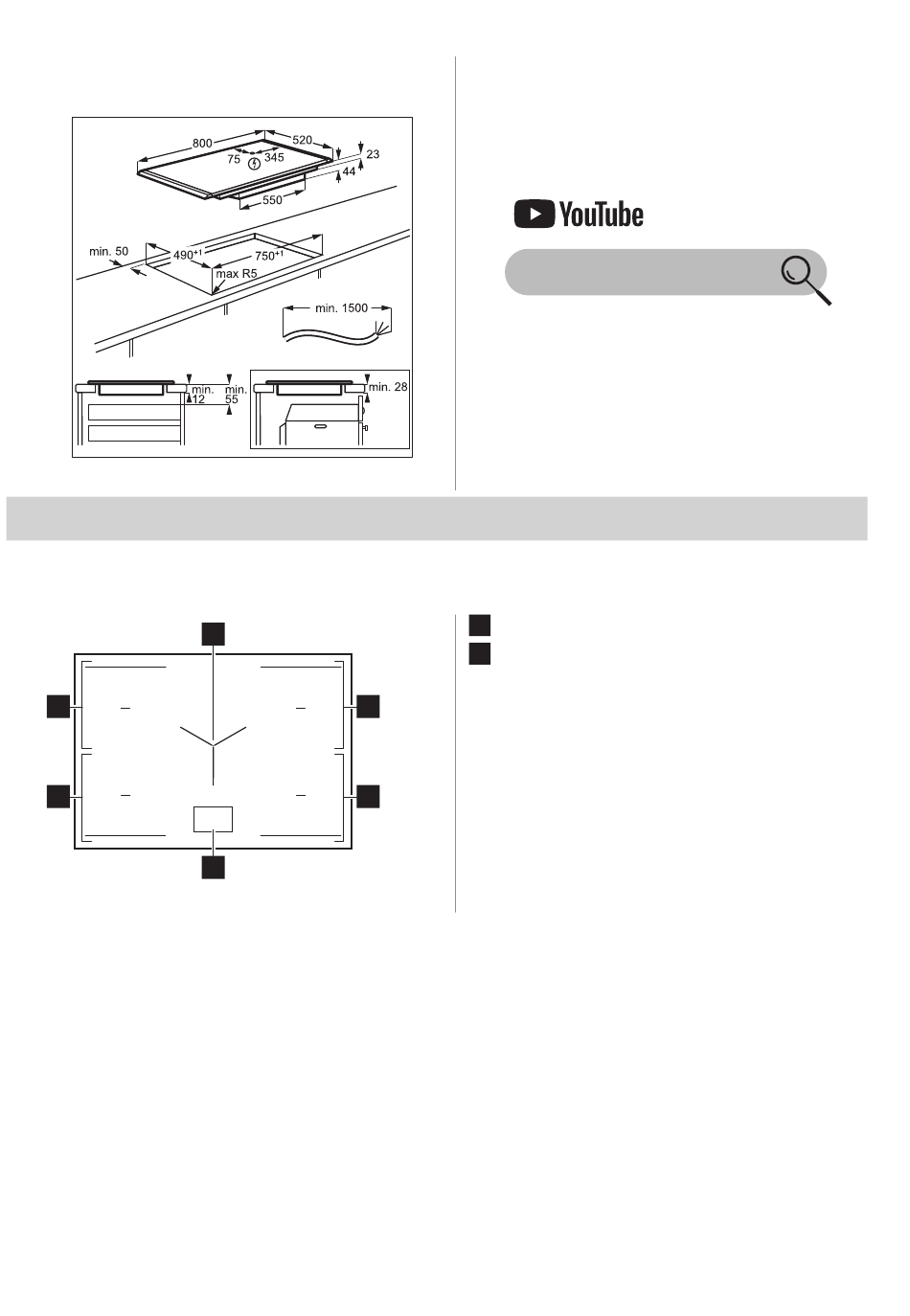 800
520
75
345
23
44
550
min. 50
$490^{+1}$
$750^{+1}$
max R5
min. 1500
min. 12
min. 55
min. 28

YouTube