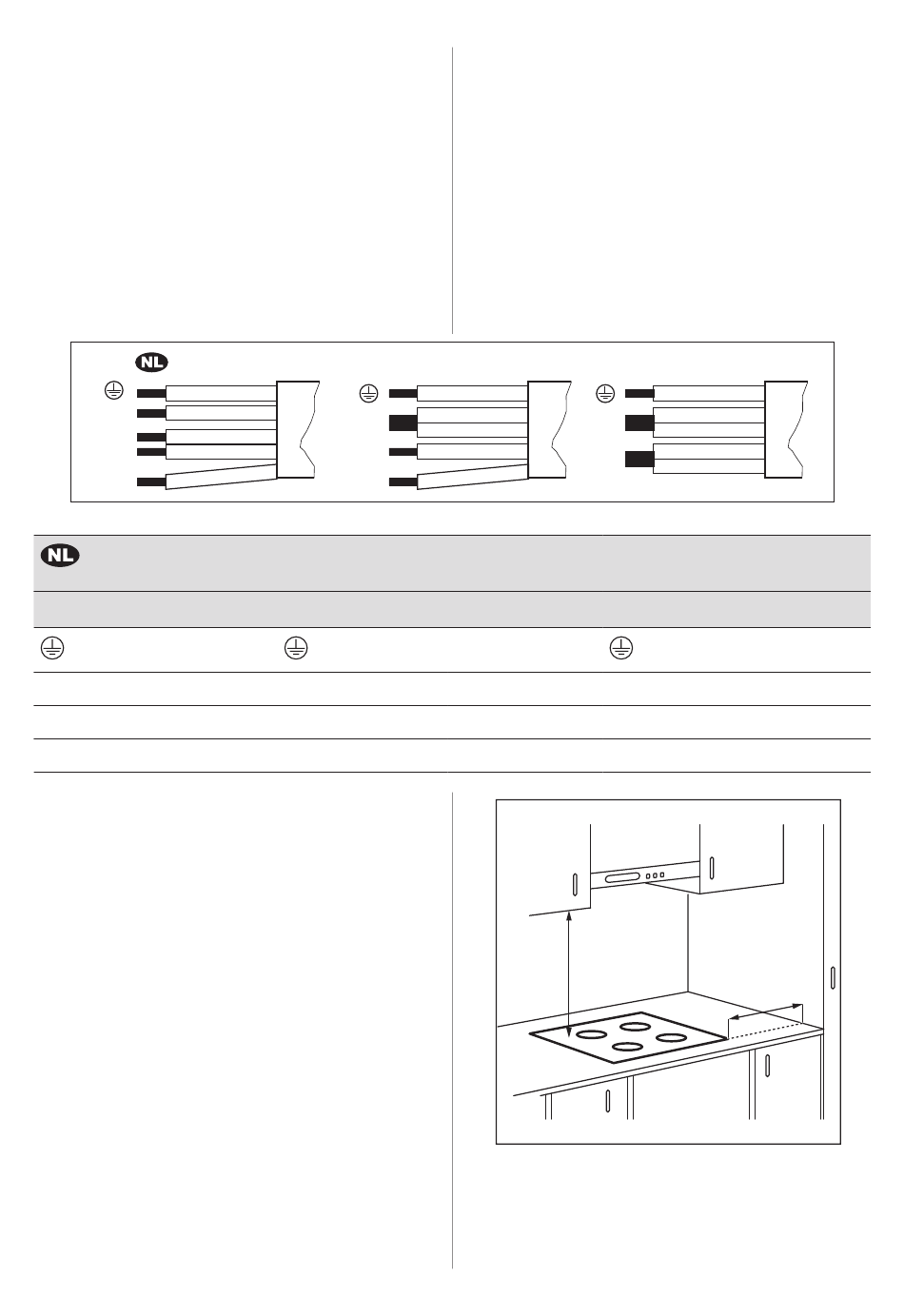 NL

NL