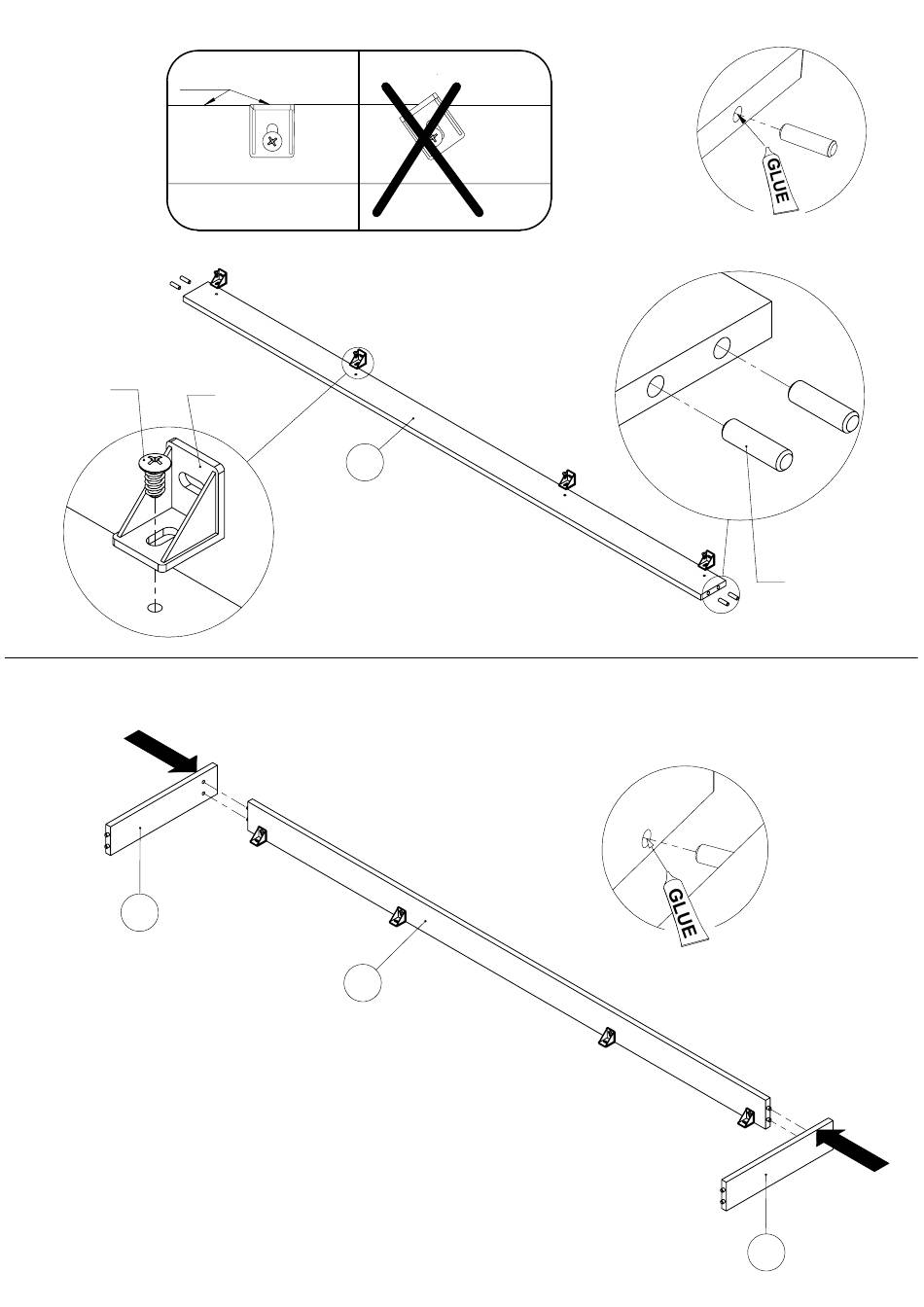 GLUE

GLUE