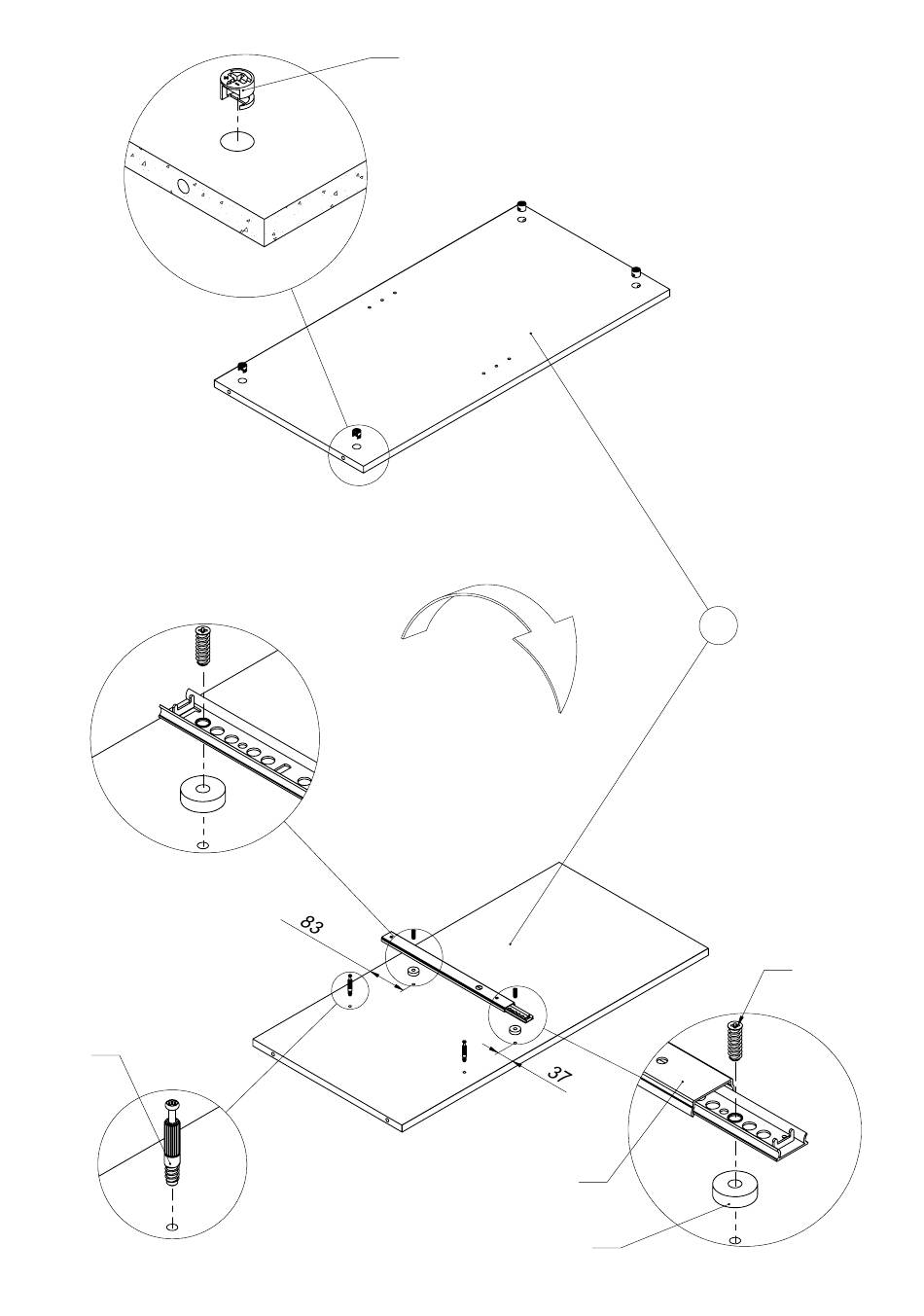 83

37