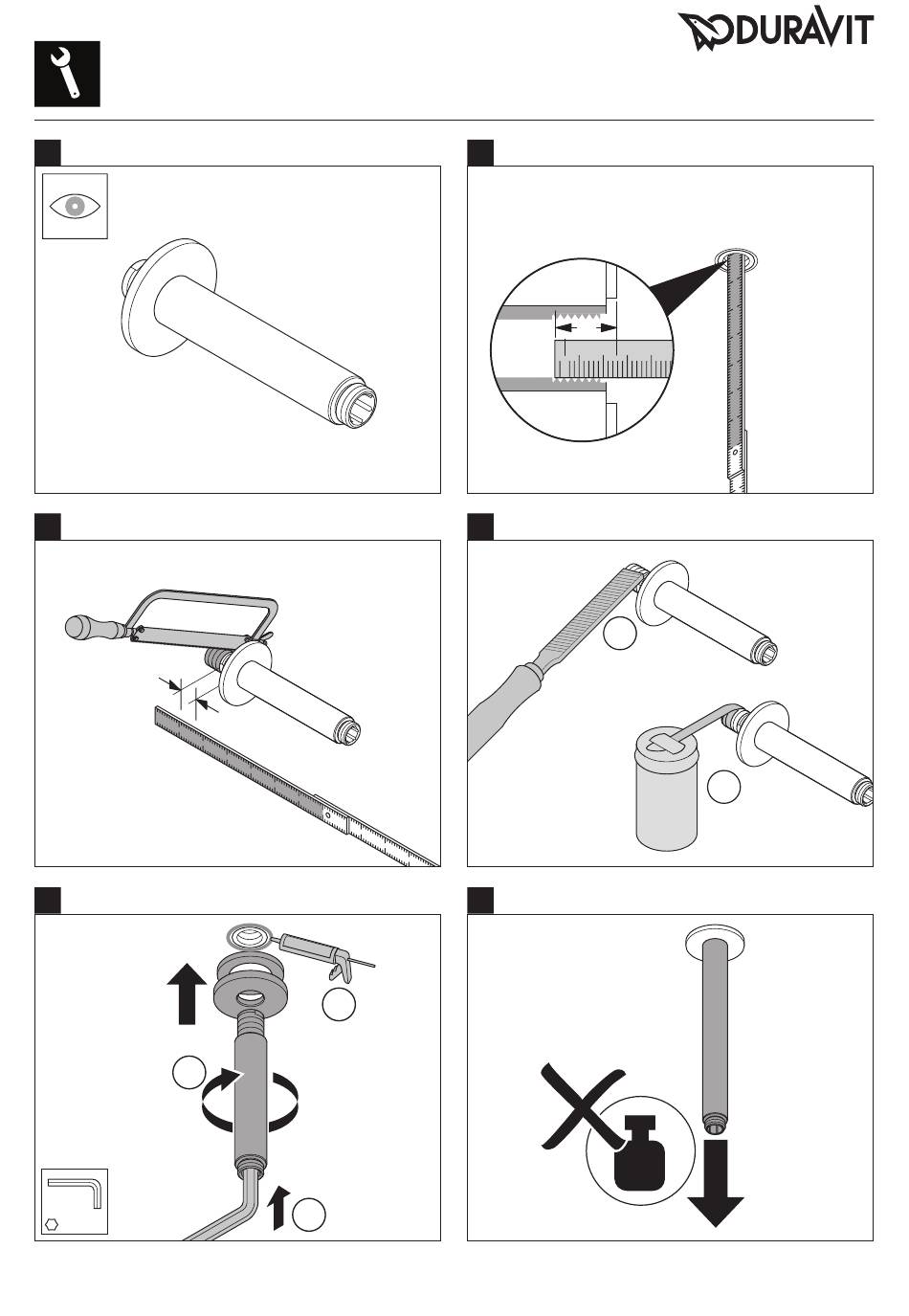 DURAVIT